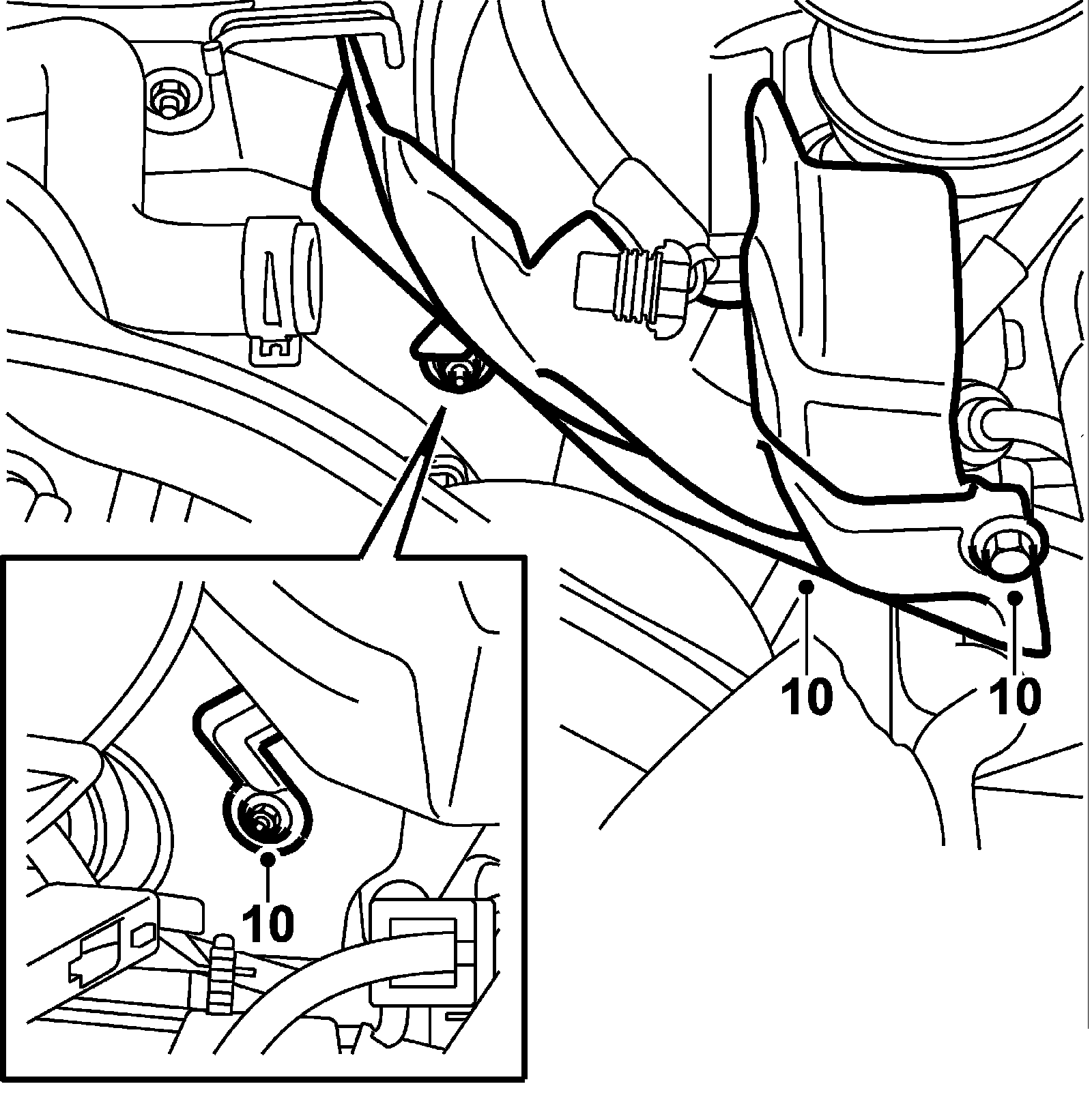 10
10
10