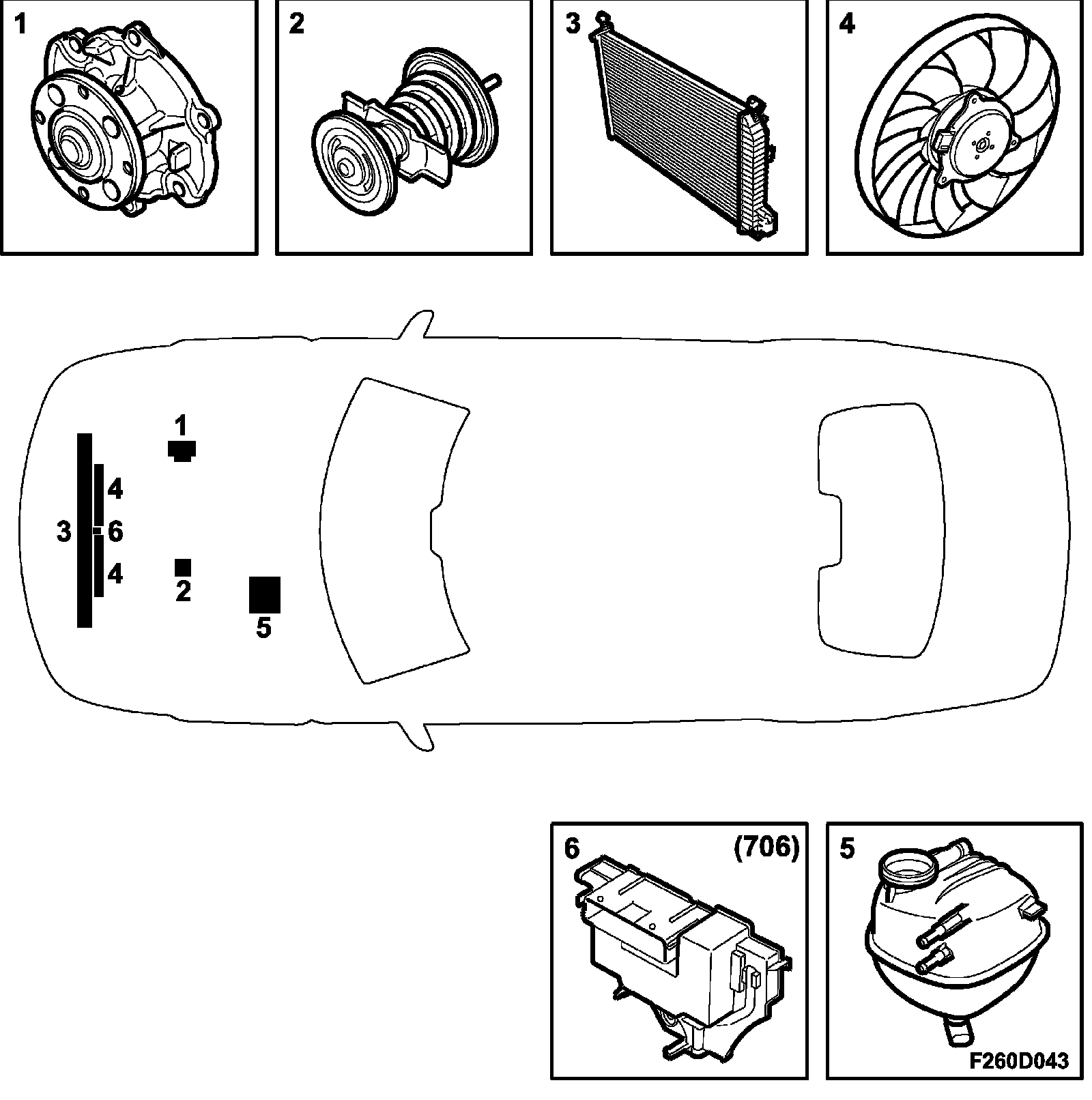 1

2

3

4

1

4

3

6

4

2

5

6

(706)

5

F260D043