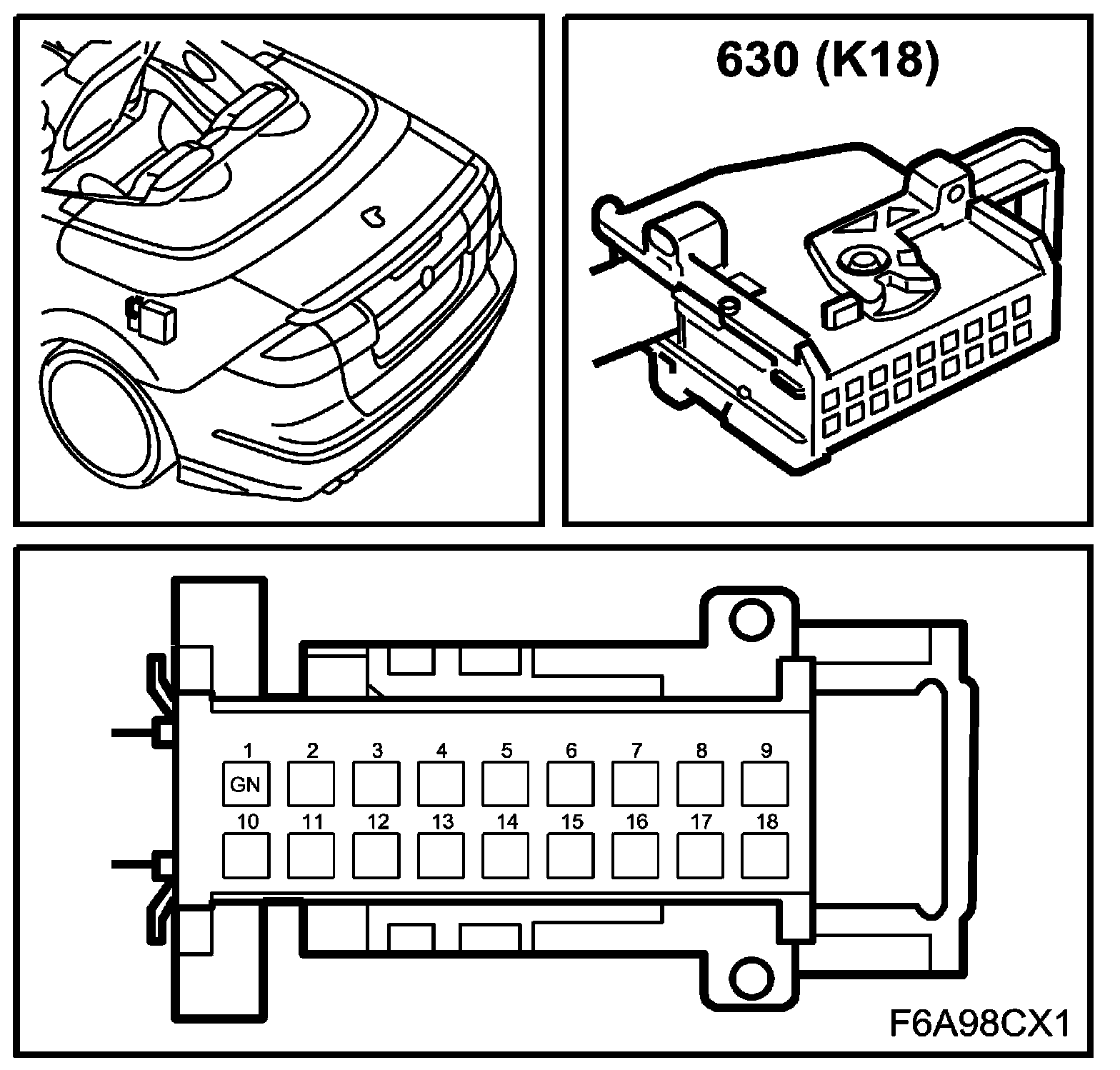 630 (K18)

1 2 3 4 5 6 7 8 9
GN
10 11 12 13 14 15 16 17 18

F6A98CX1