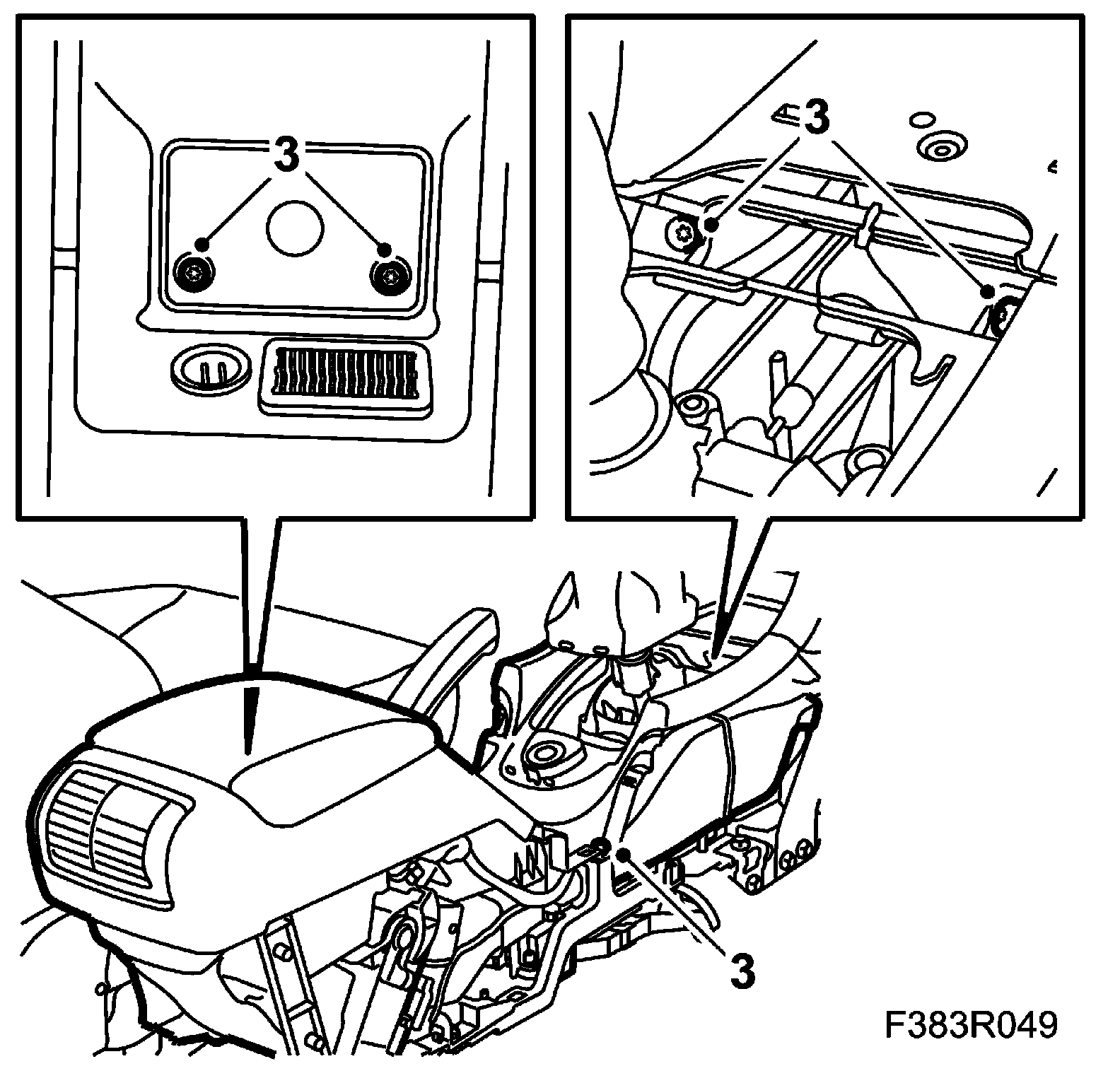 3

3

3

F383R049