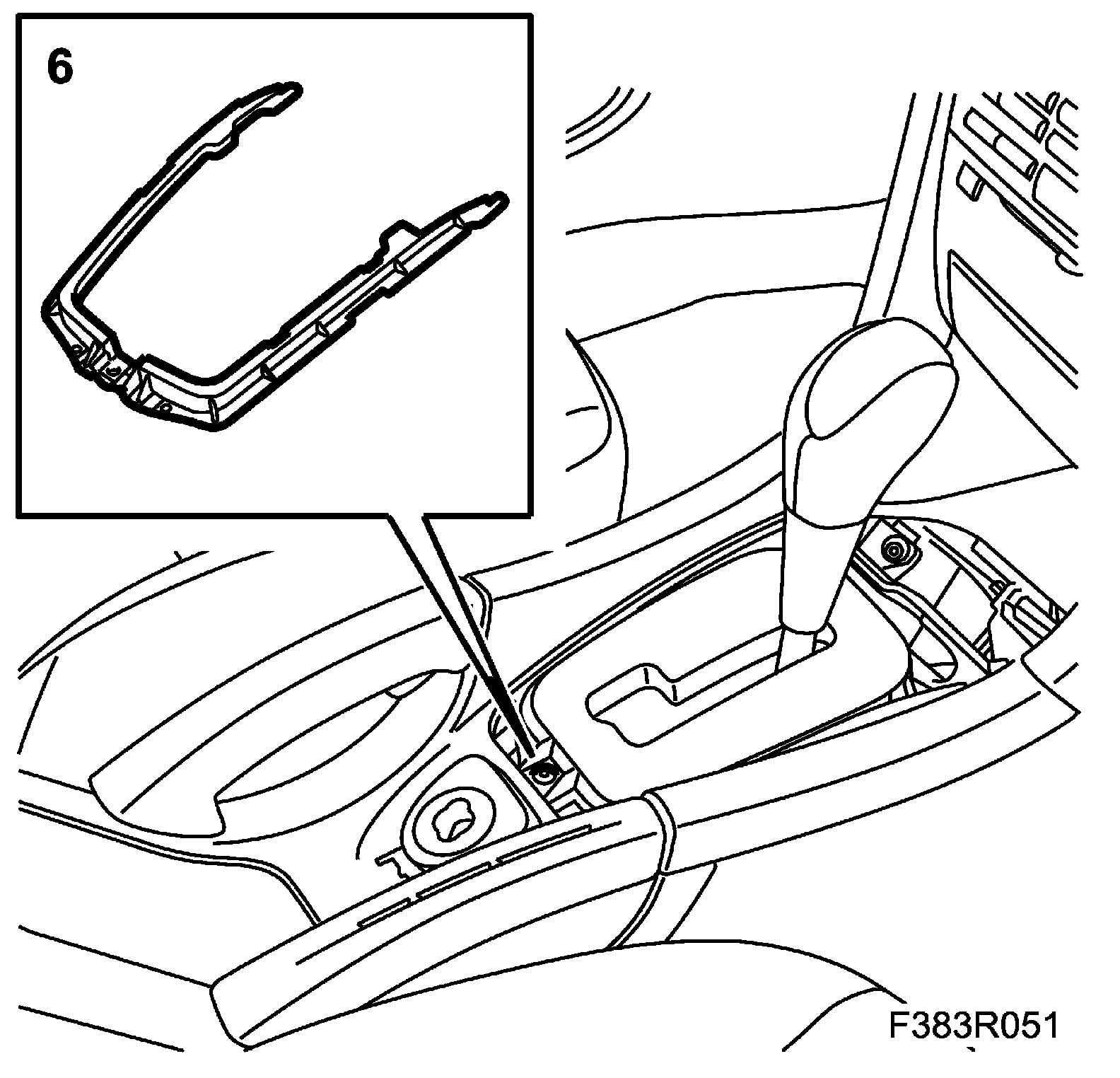 6

F383R051