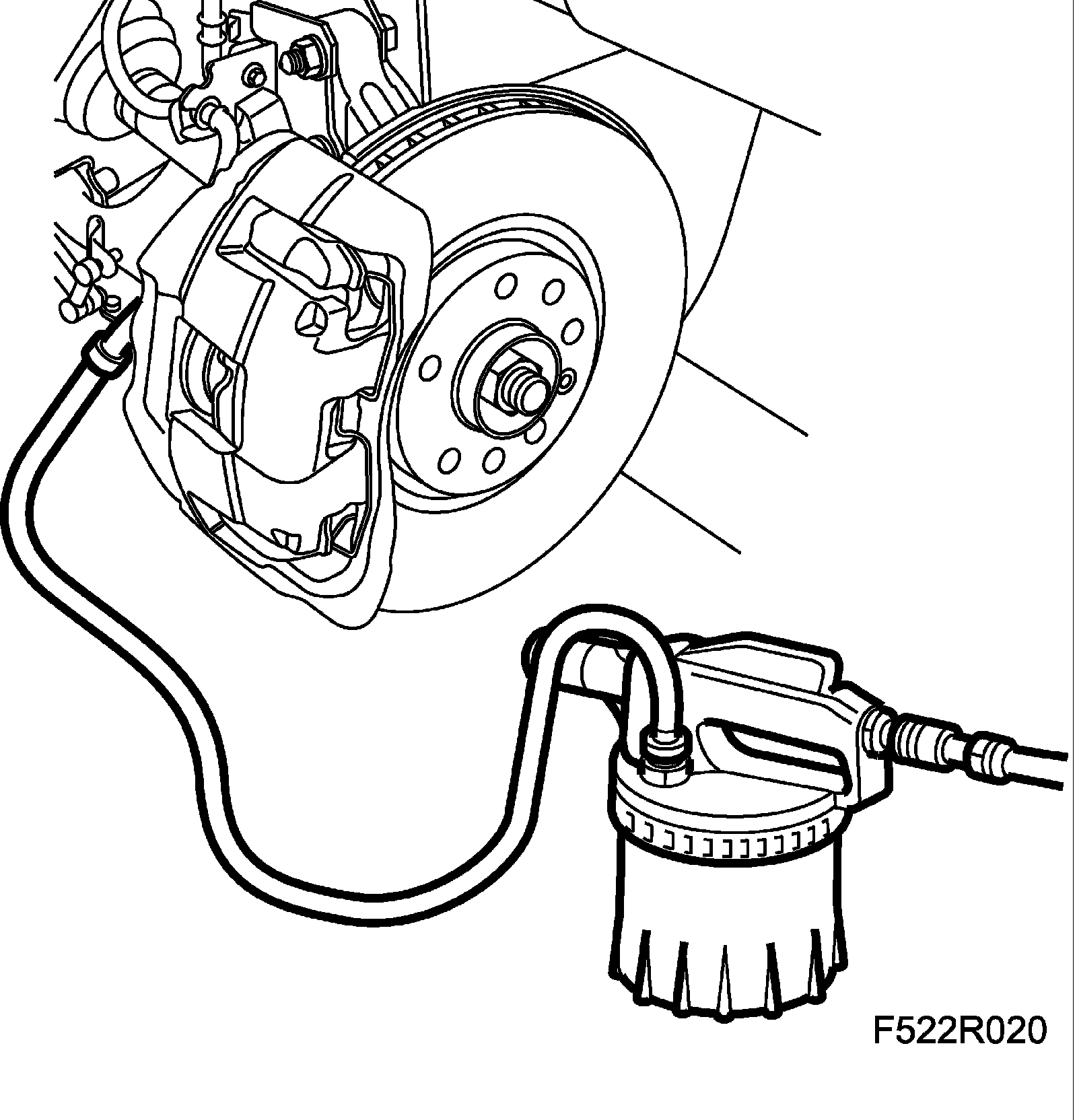 F522R020