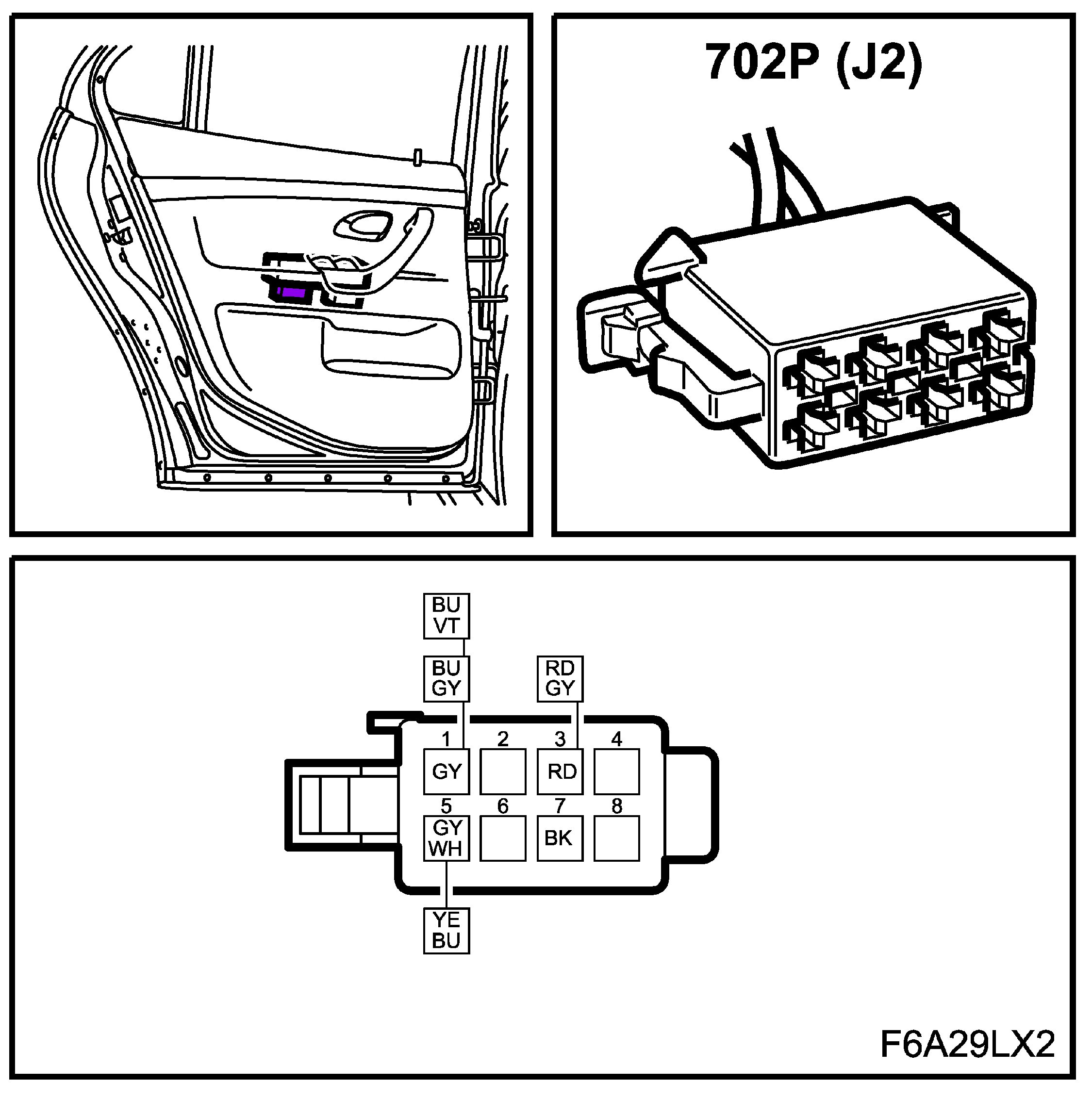 702P (J2)

BU
VT

BU
GY

RD
GY

1 2 3 4

GY

RD

5 6 7 8

GY
WH

BK

YE
BU

F6A29LX2