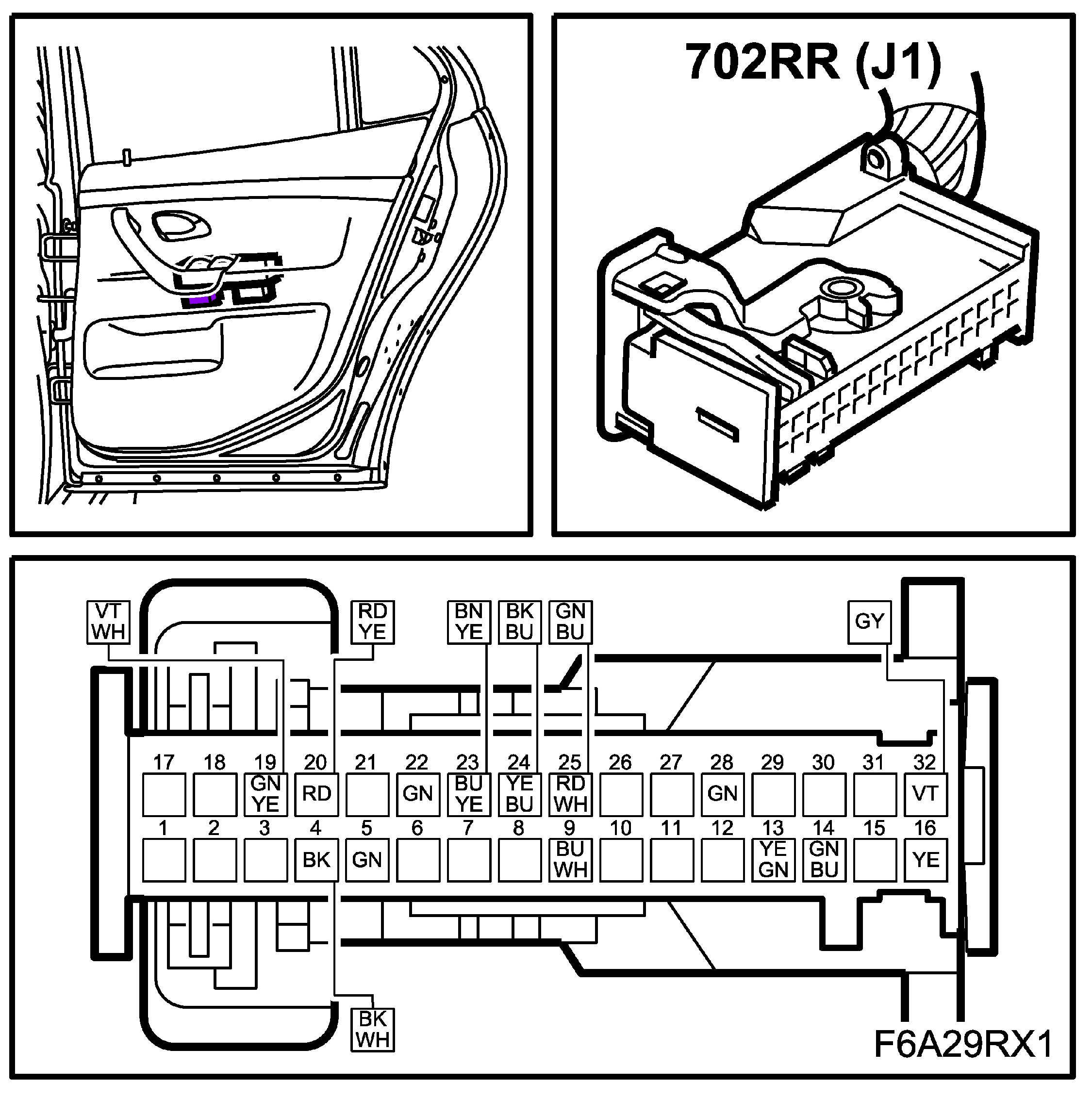 702RR (J1)

VT WH

RD YE

BN YE

BK BU

GN BU

GY

17 18 19 20 21 22 23 24 25 26 27 28 29 30 31 32

GN YE

RD

GN

BU YE

YE BU

RD WH

GN

VT

1 2 3 4 5 6 7 8 9 10 11 12 13 14 15 16

BK

GN

BU WH

YE GN

GN BU

YE

BK WH

F6A29RX1