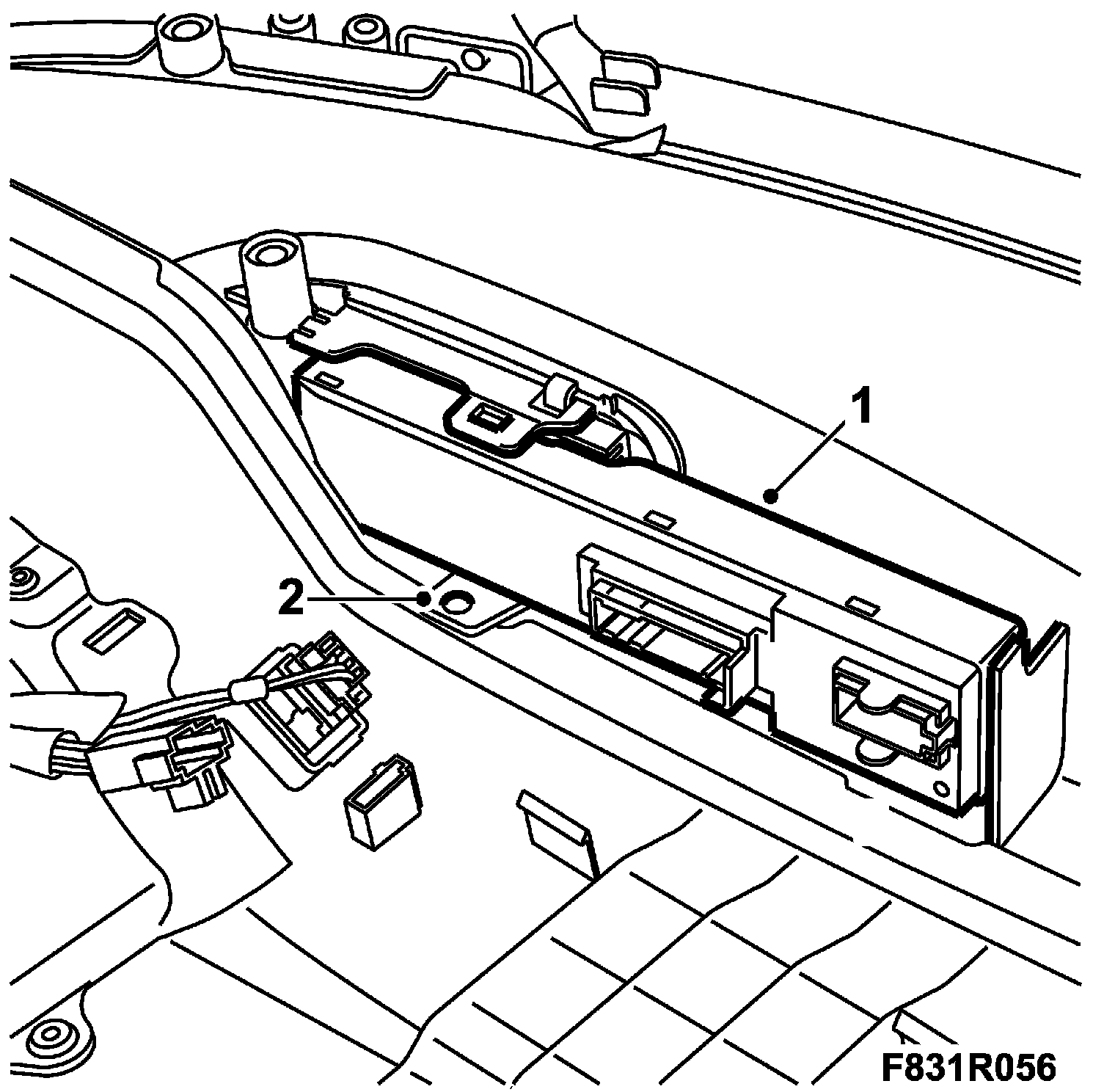 1

2

F831R056