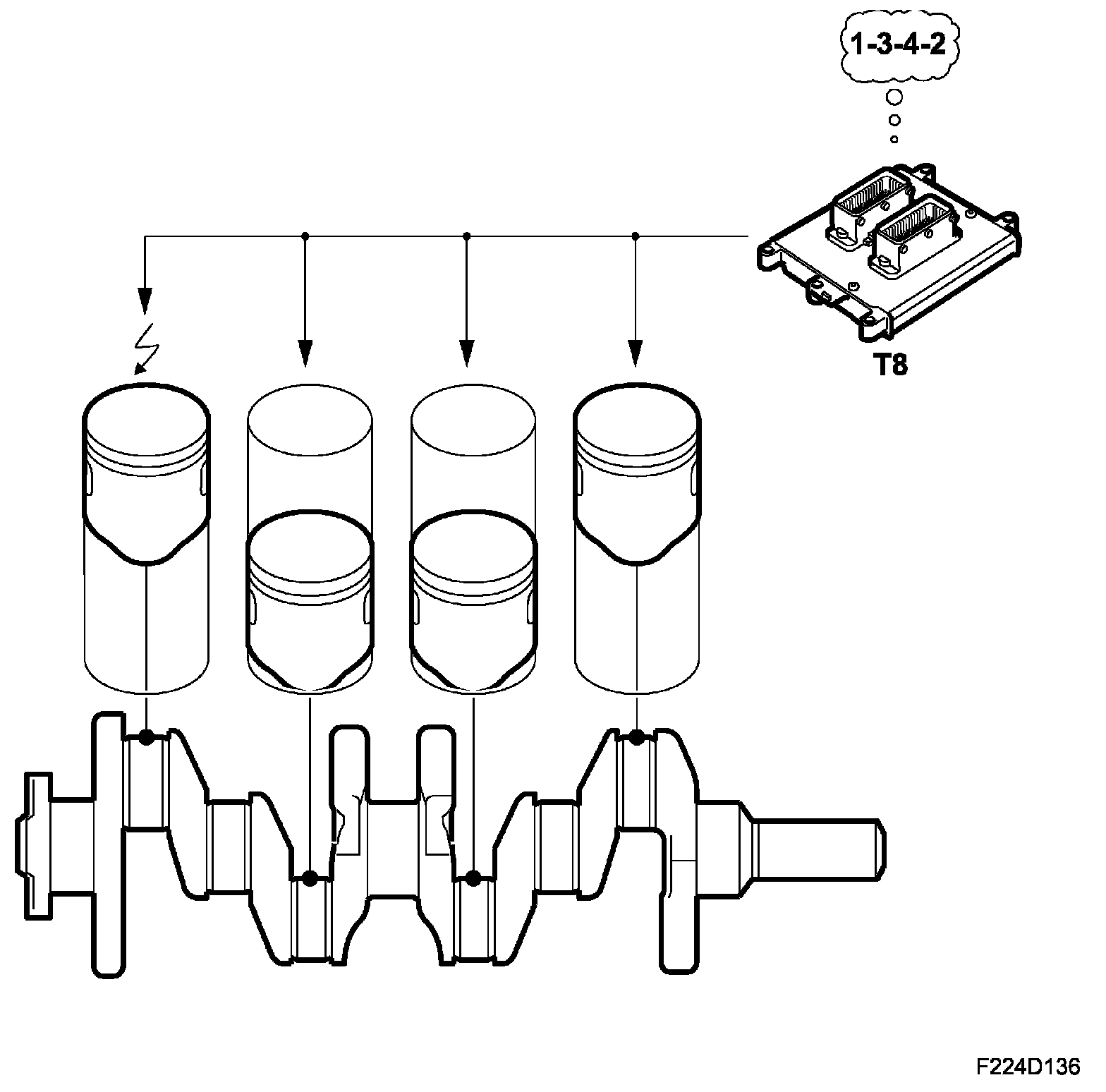 1-3-4-2

T8

F224D136