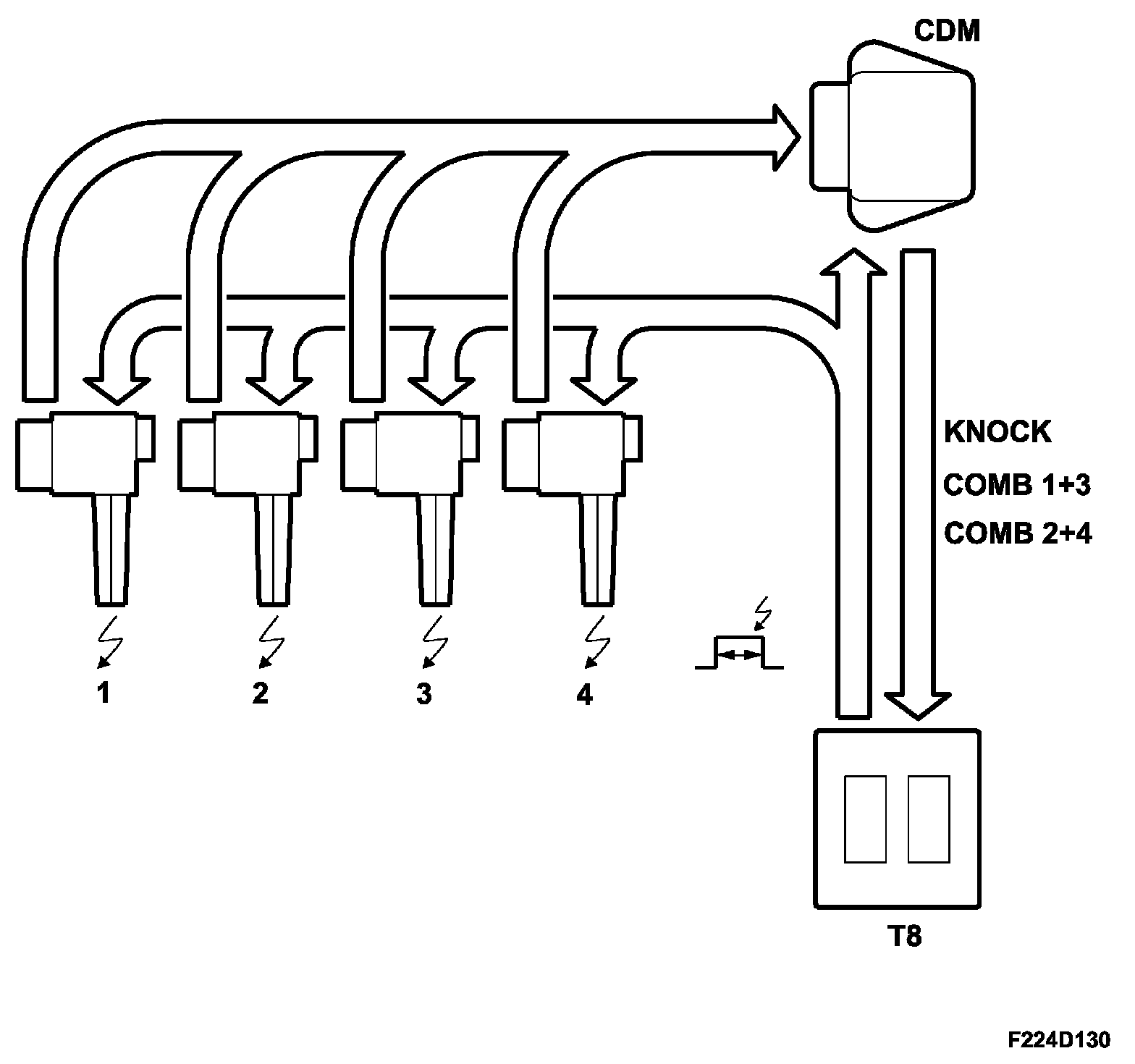 CDM

KNOCK
COMB 1+3
COMB 2+4

1
2
3
4

T8

F224D130