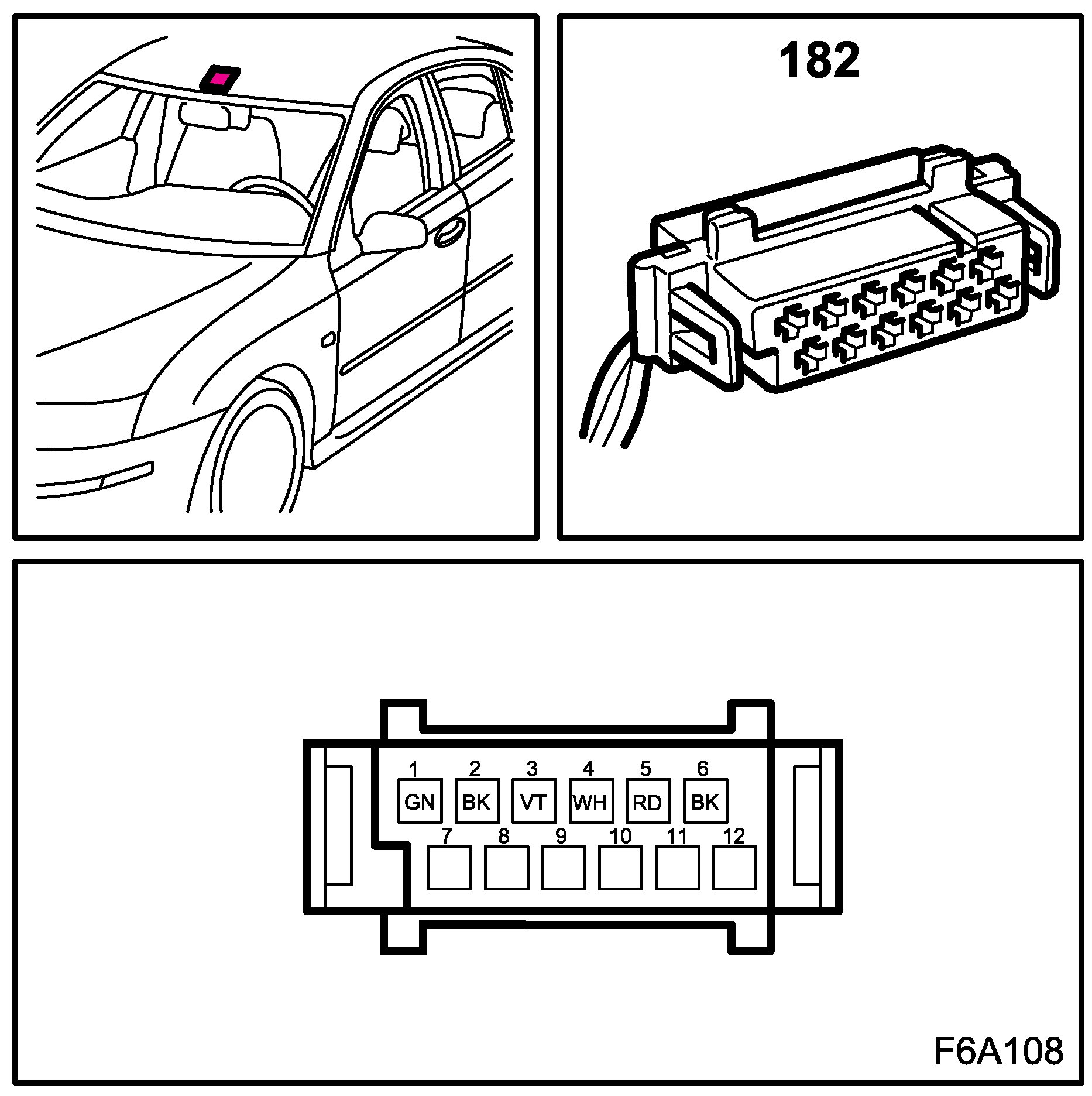 182

1 2 3 4 5 6
GN BK VT WH RD BK
7 8 9 10 11 12

F6A108