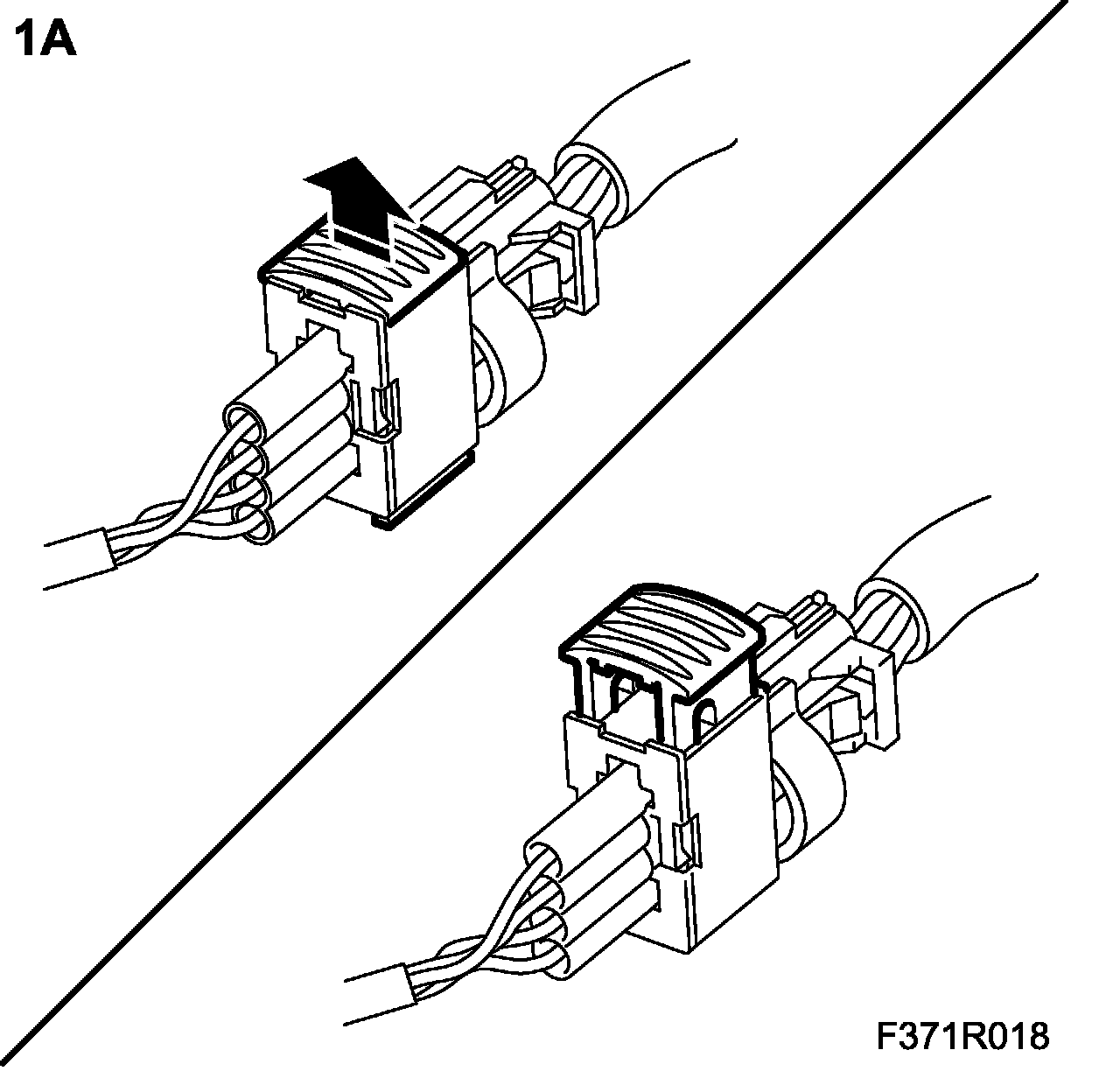 1A

F371R018