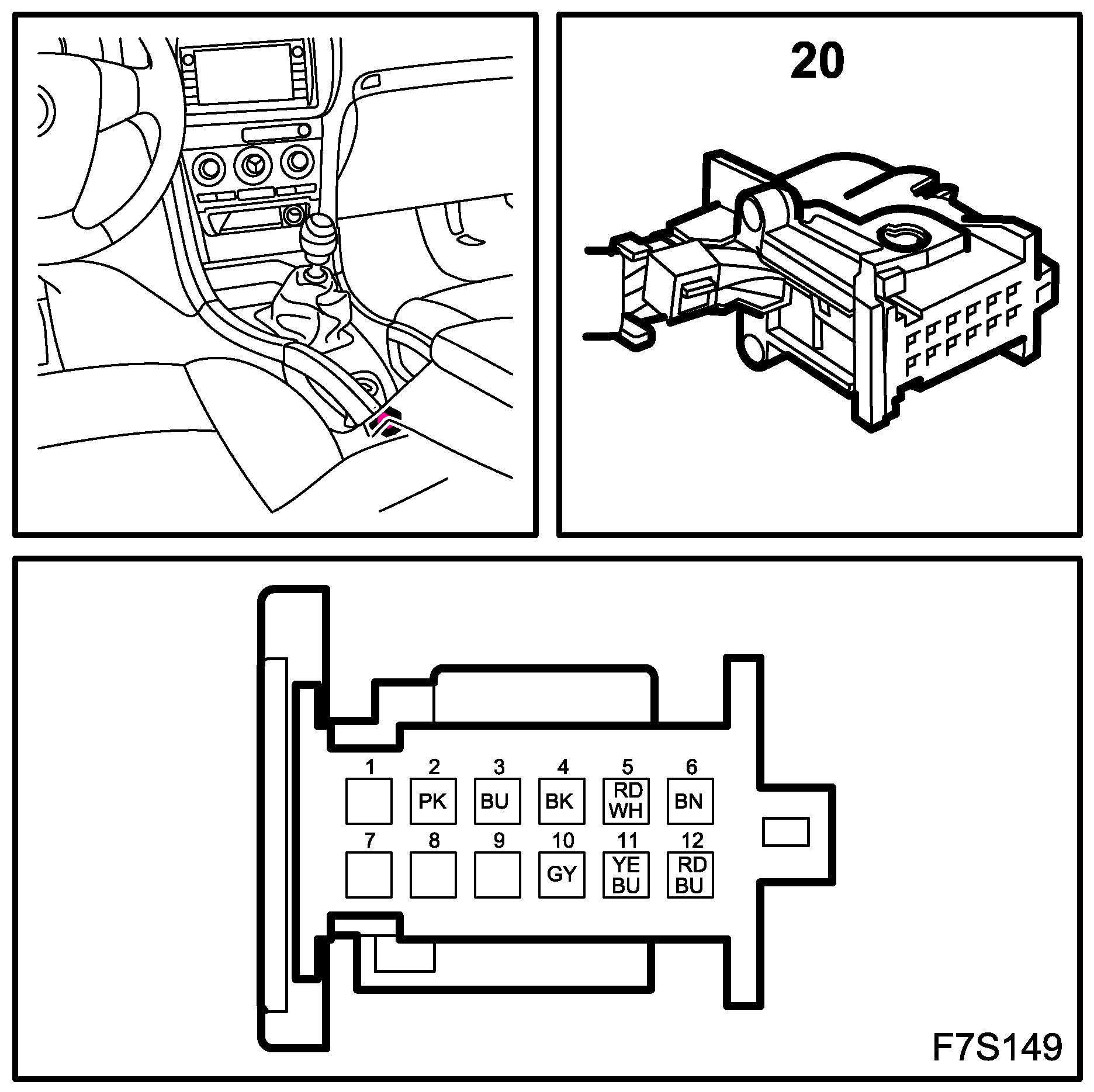 20

1 2 3 4 5 6

PK BU BK RD WH BN

7 8 9 10 11 12

GY YE BU RD BU

F7S149