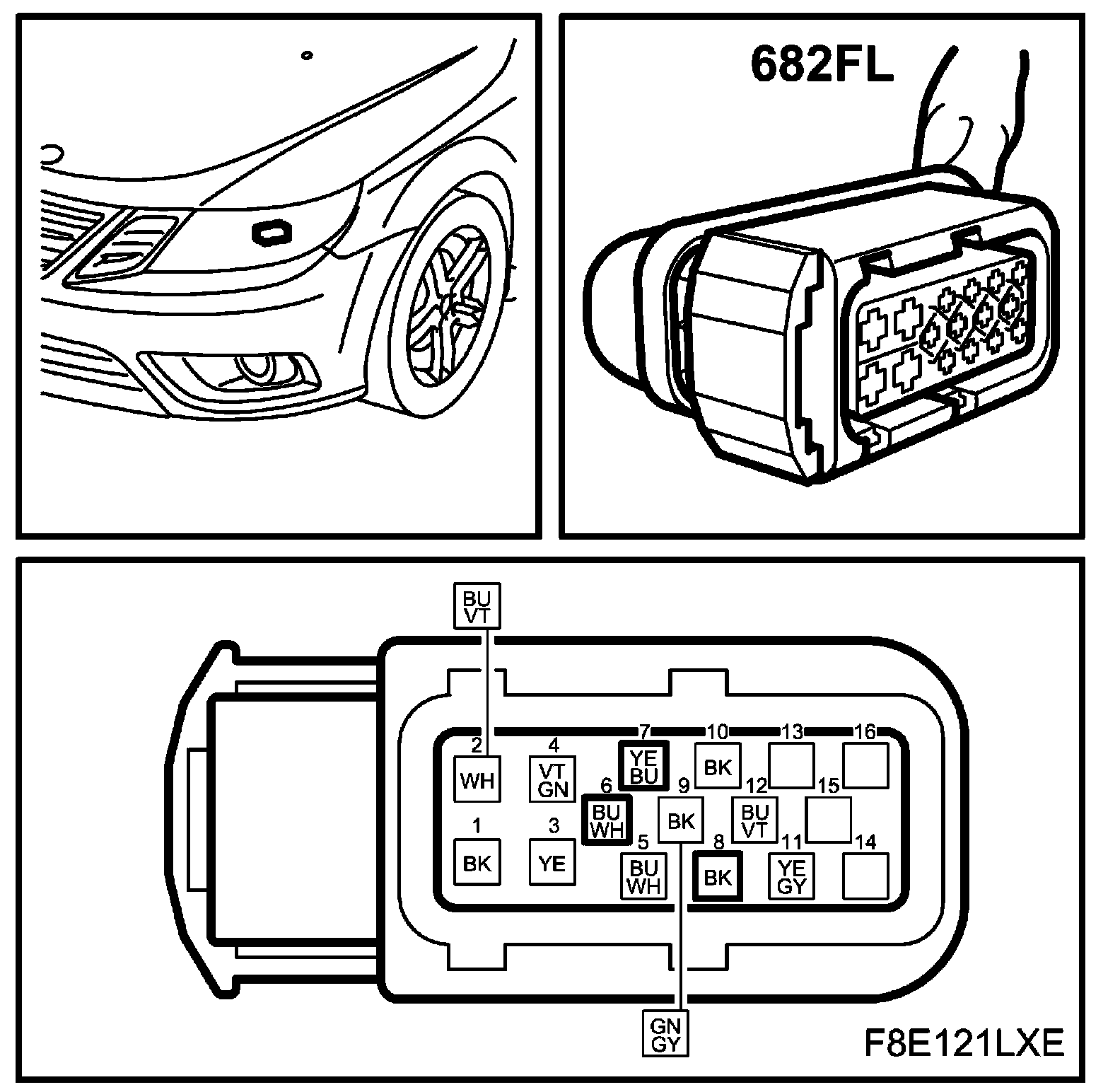 682FL

BU VT

2 WH
4 VT GN
7 YE BU
10 BK
13
16
6 BU WH
9 BK
12 BU VT
15
1 BK
3 YE
5 BU WH
8 BK
11 YE GY
14

GN GY

F8E121LXE