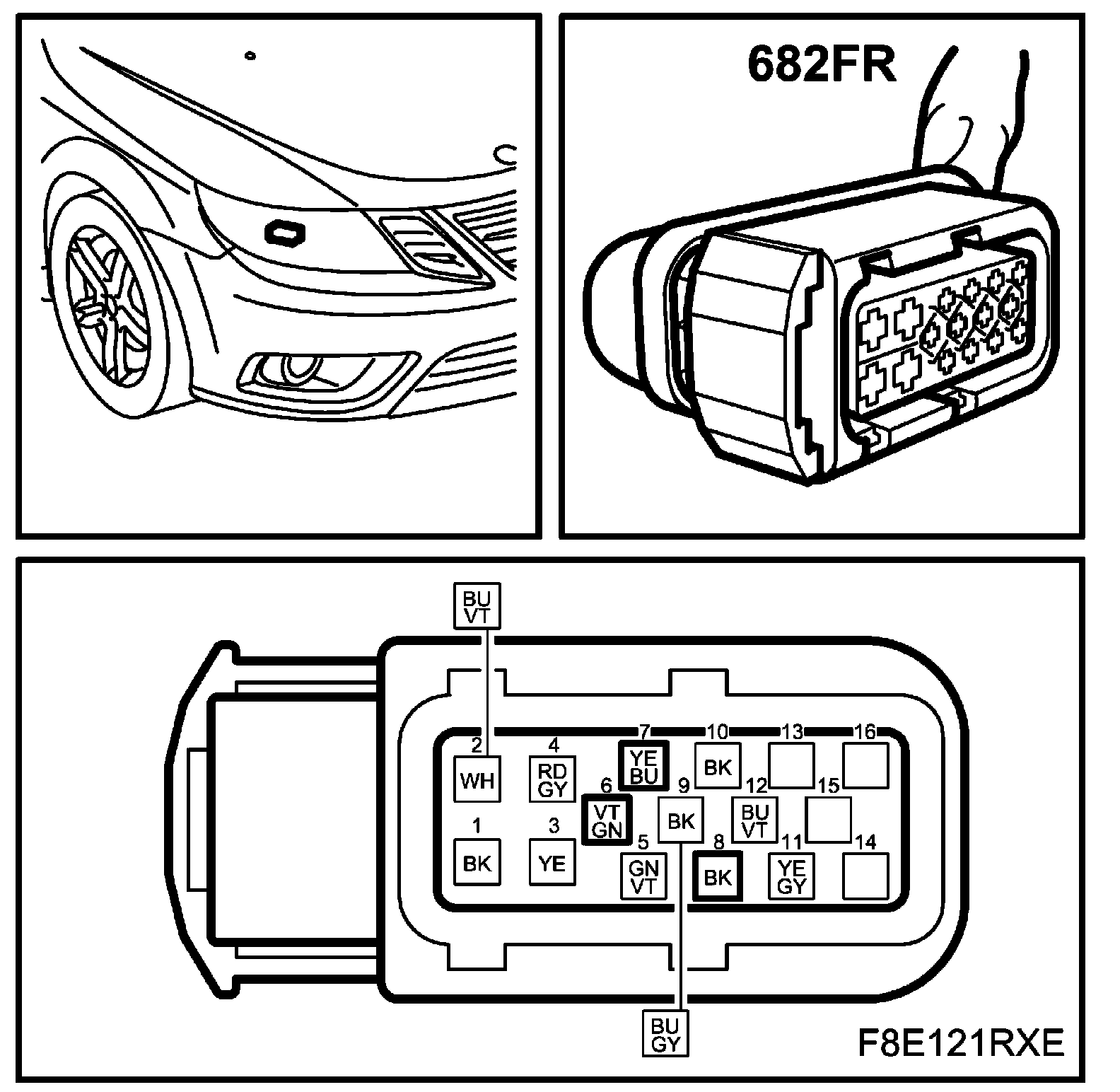 682FR

BU VT

2 WH
4 RD GY
7 YE BU
10 BK
13
16
6 VT GN
9 BK
12 BU VT
15
1 BK
3 YE
5 GN VT
8 BK
11 YE GY
14

BU GY

F8E121RXE