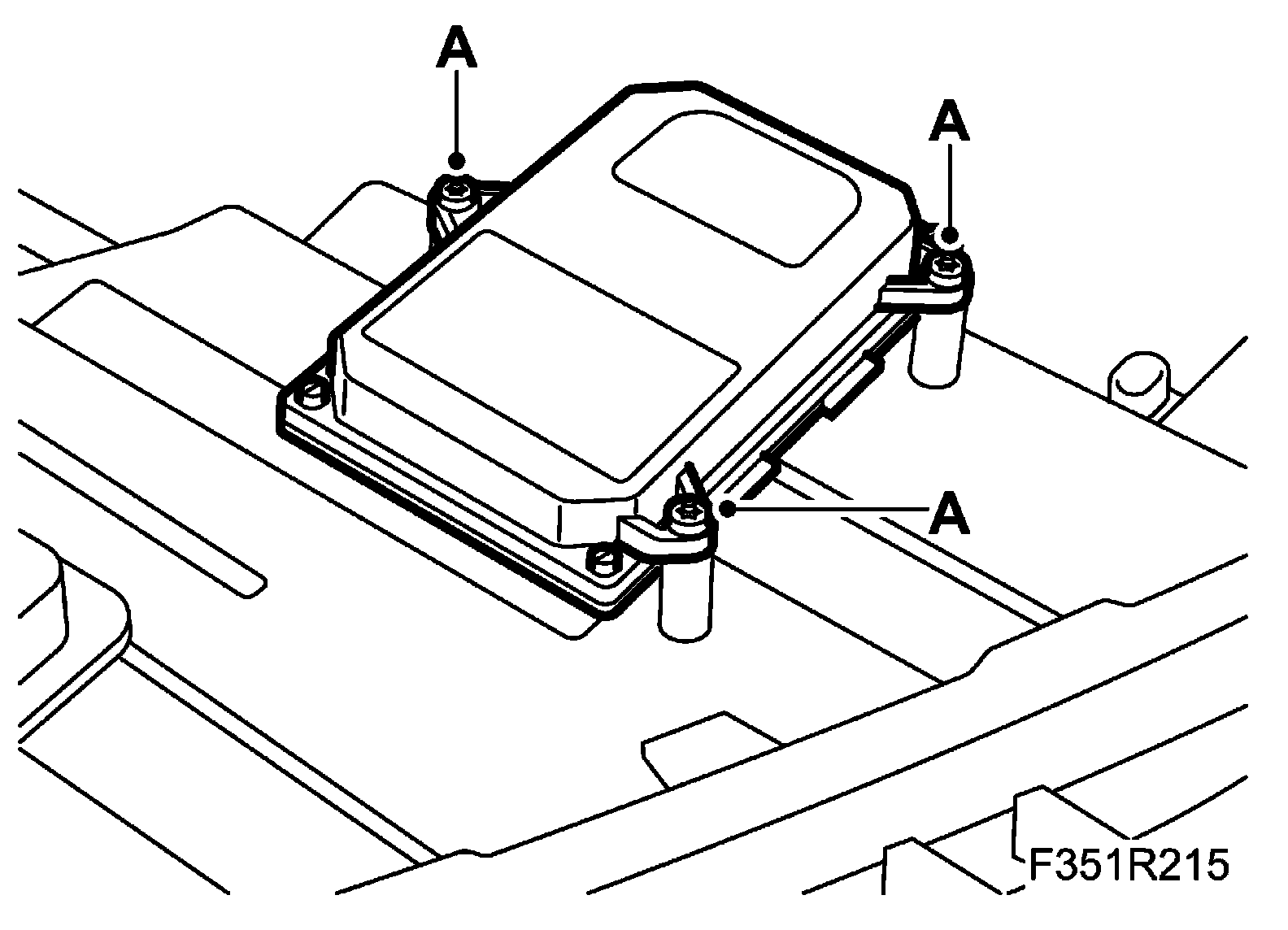 A
A
A
F351R215