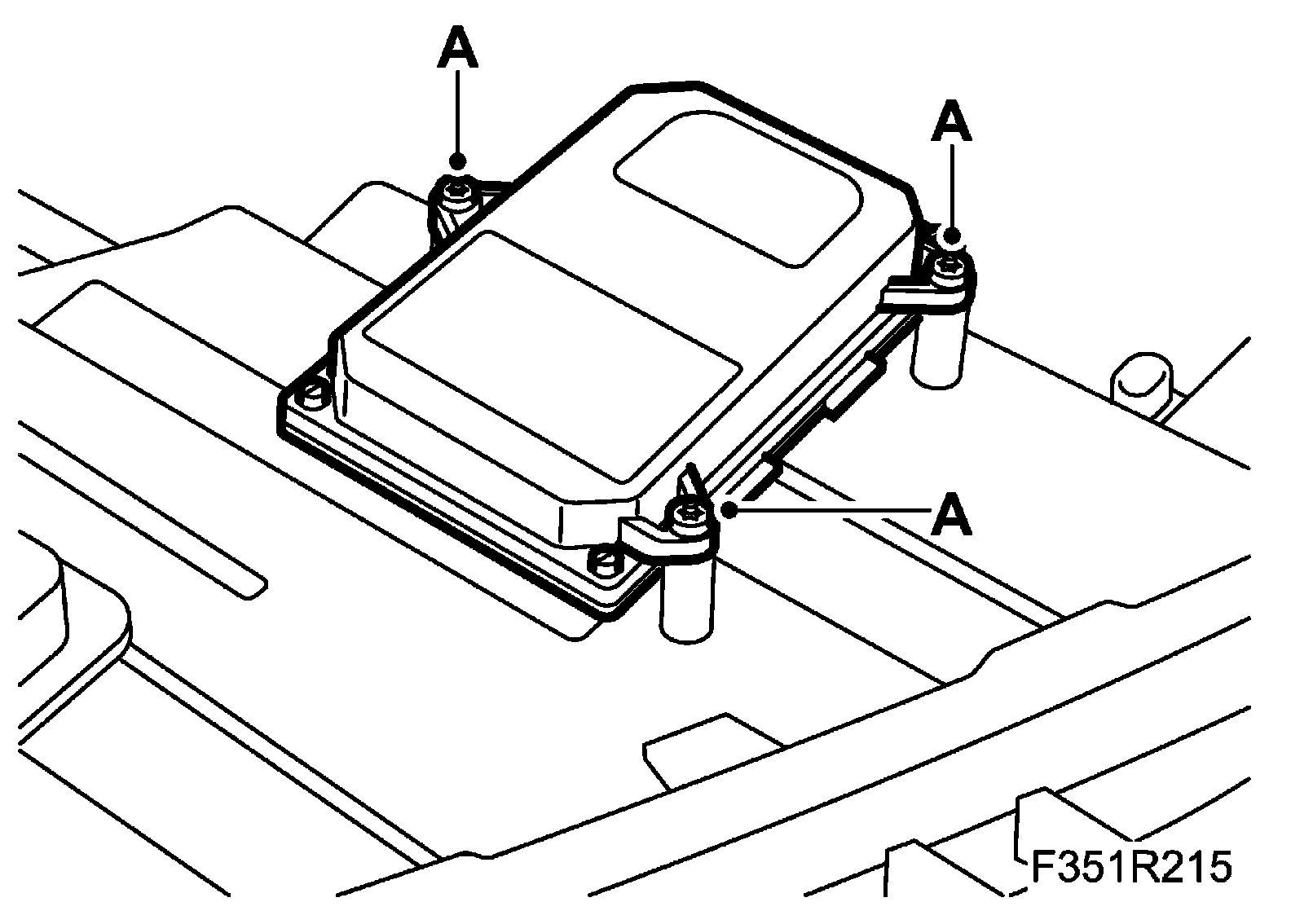 A

A

A

F351R215