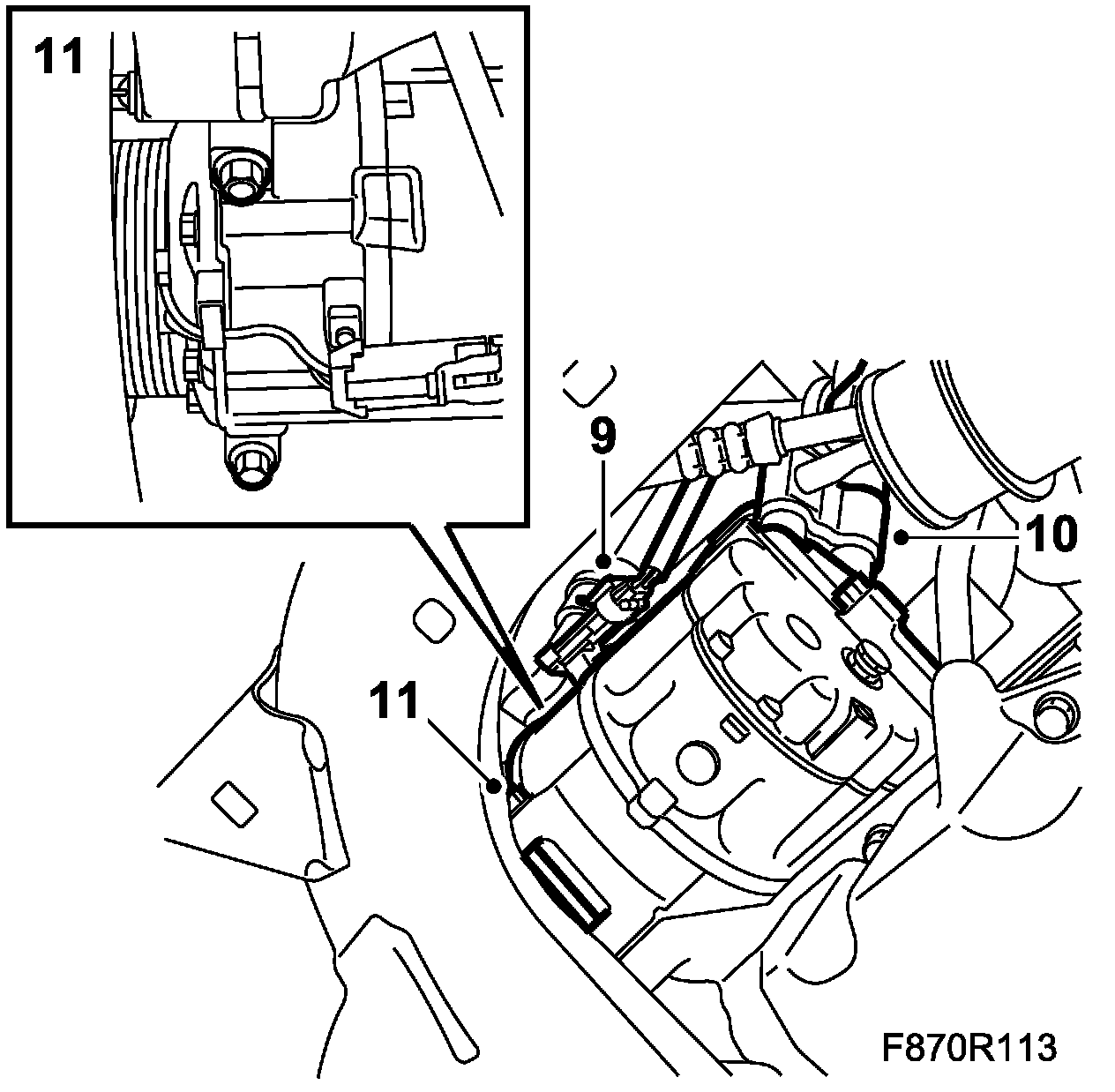 11

9

10

11

F870R113