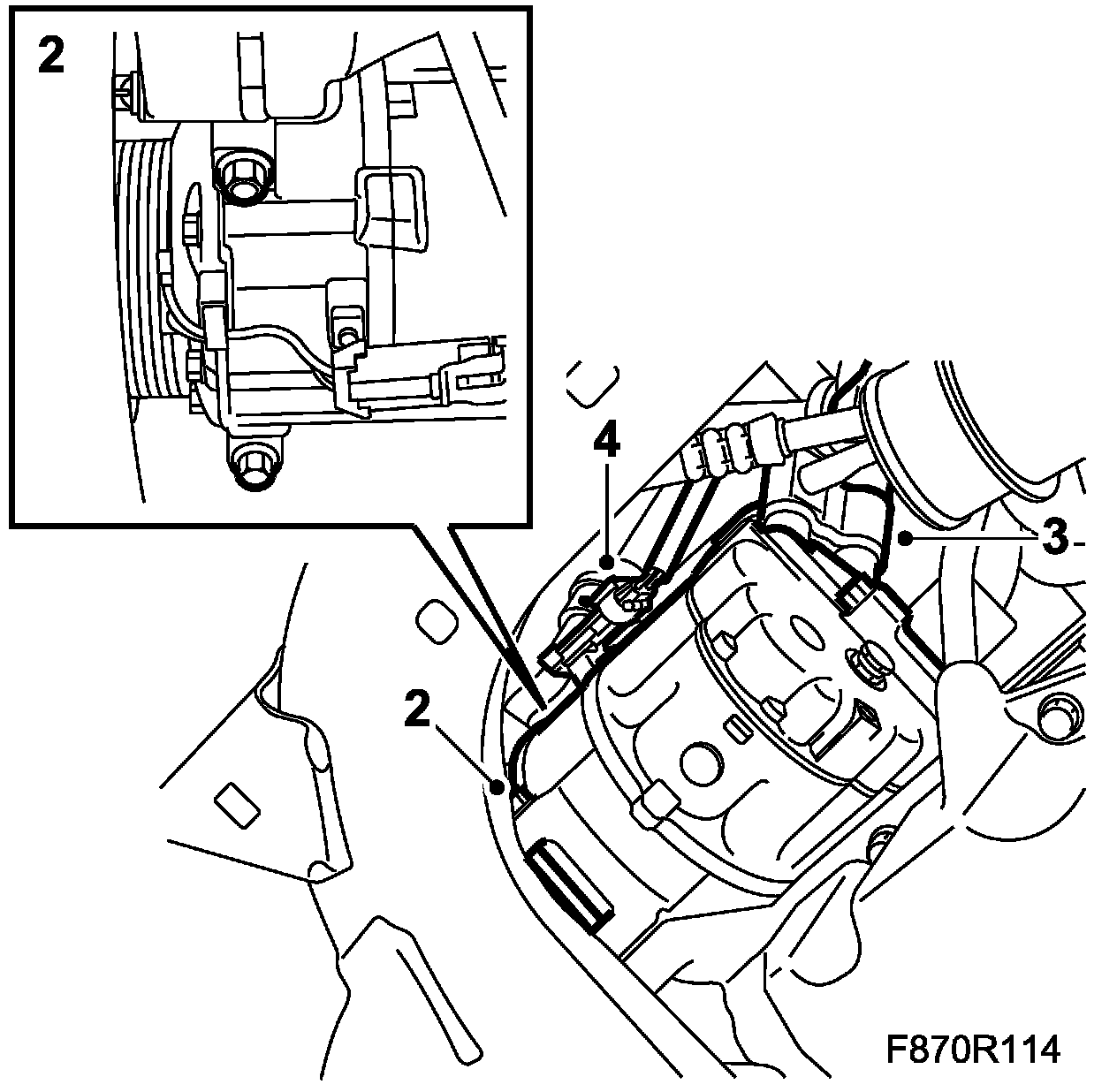 2

4

3

2

F870R114