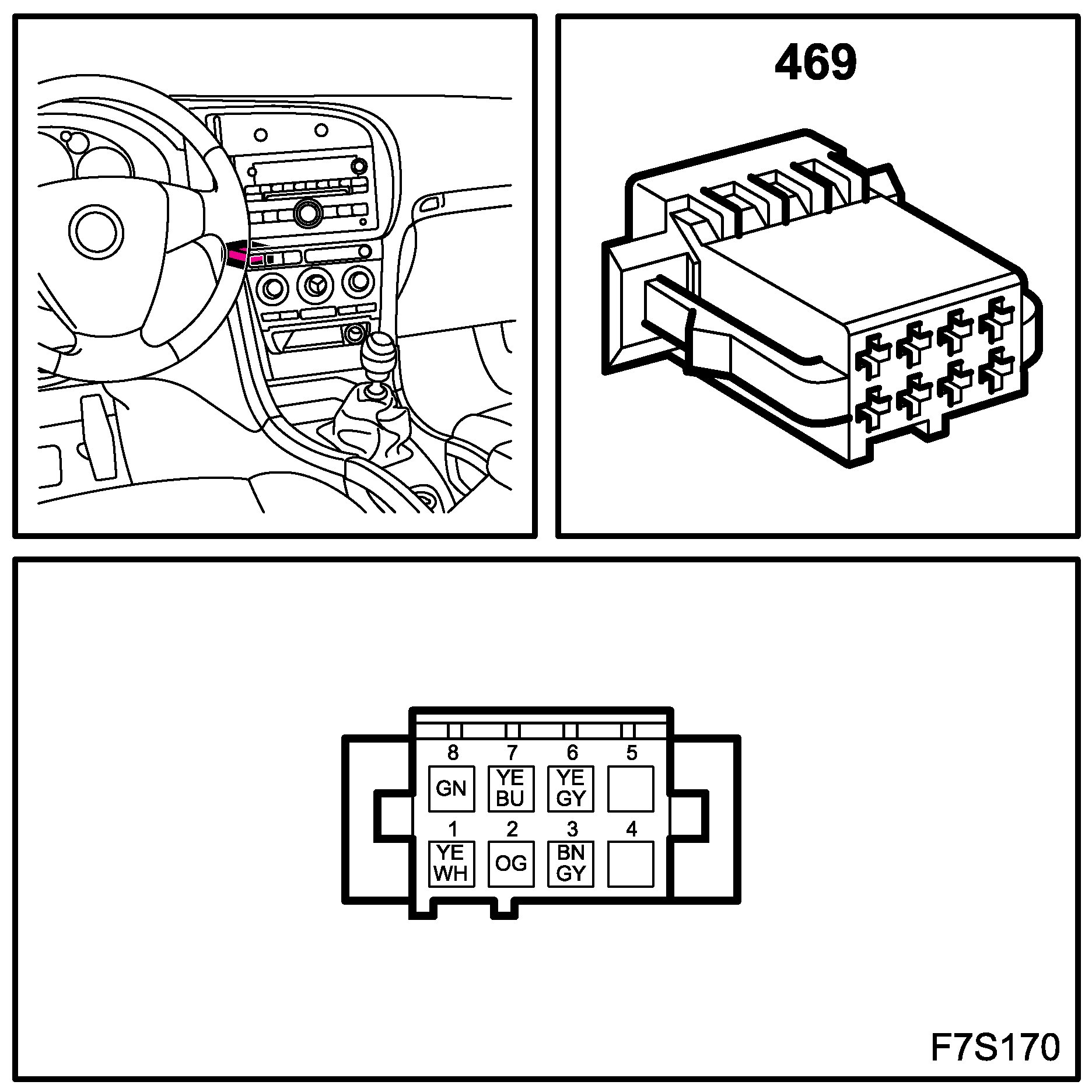 469

8 7 6 5

GN

YE
BU

YE
GY

1 2 3 4

YE
WH

OG

BN
GY

F7S170