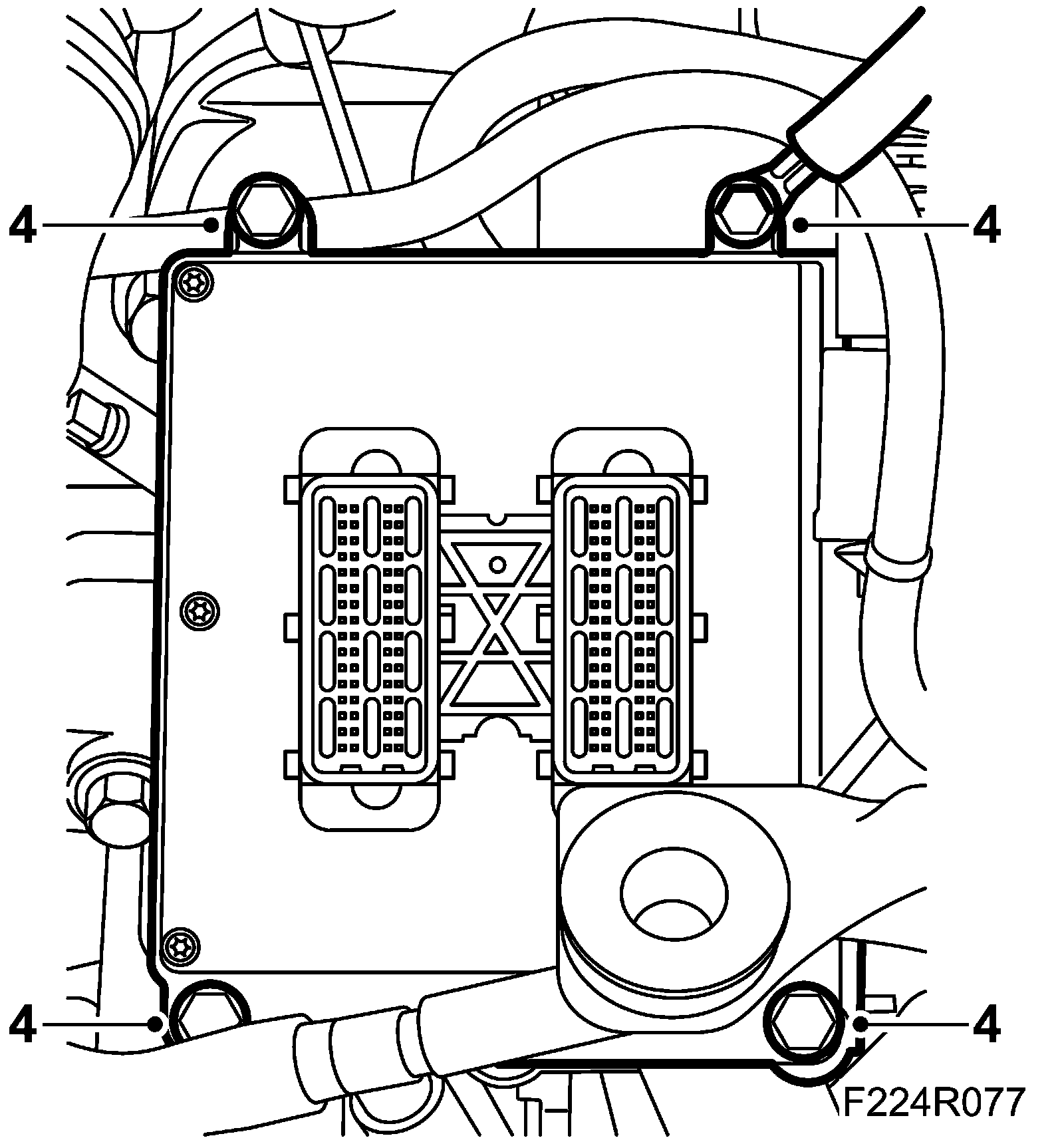 4
4
4
4
F224R077