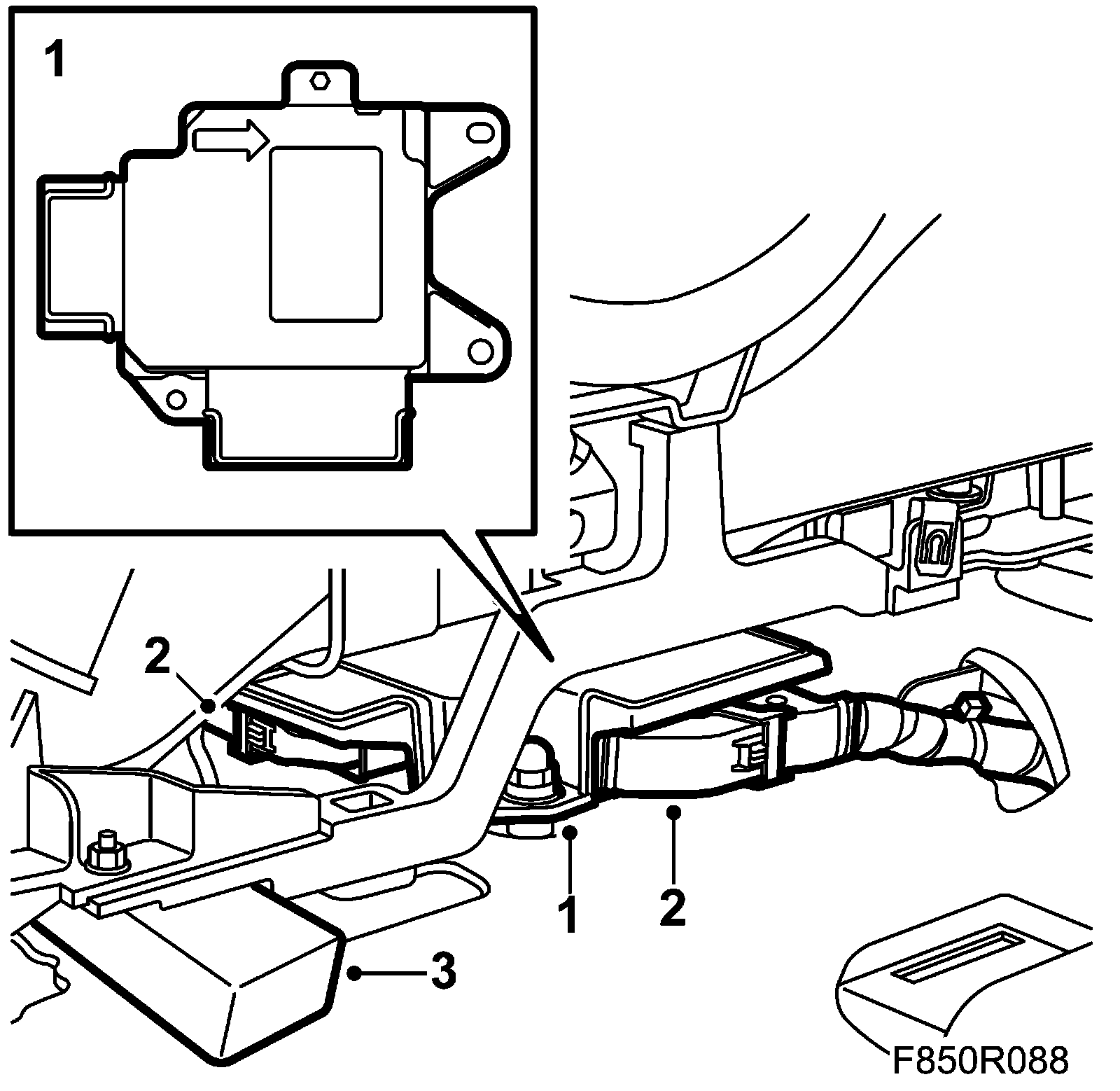 1

2

1

2

3

F850R088