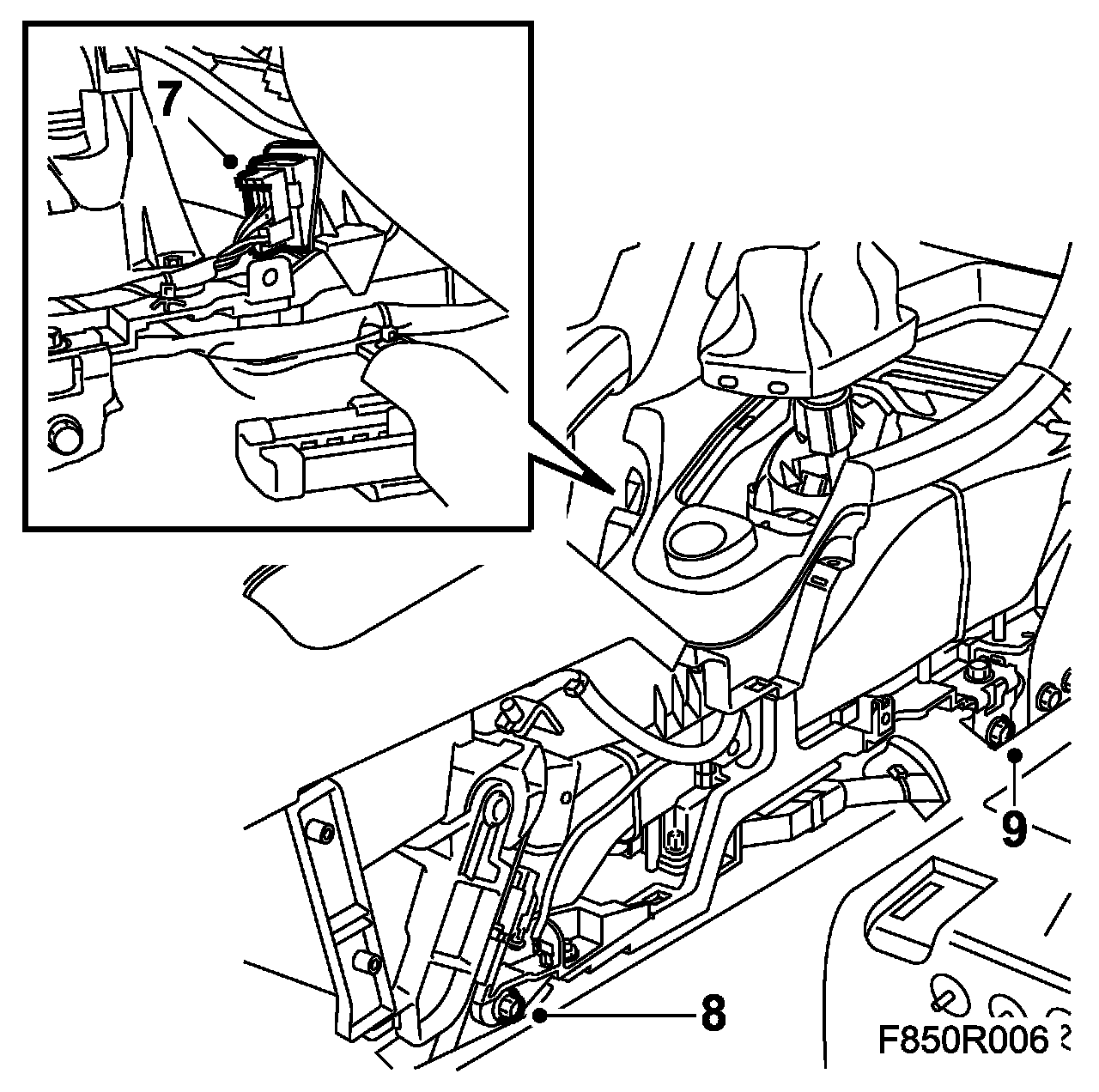 7

9

8

F850R006