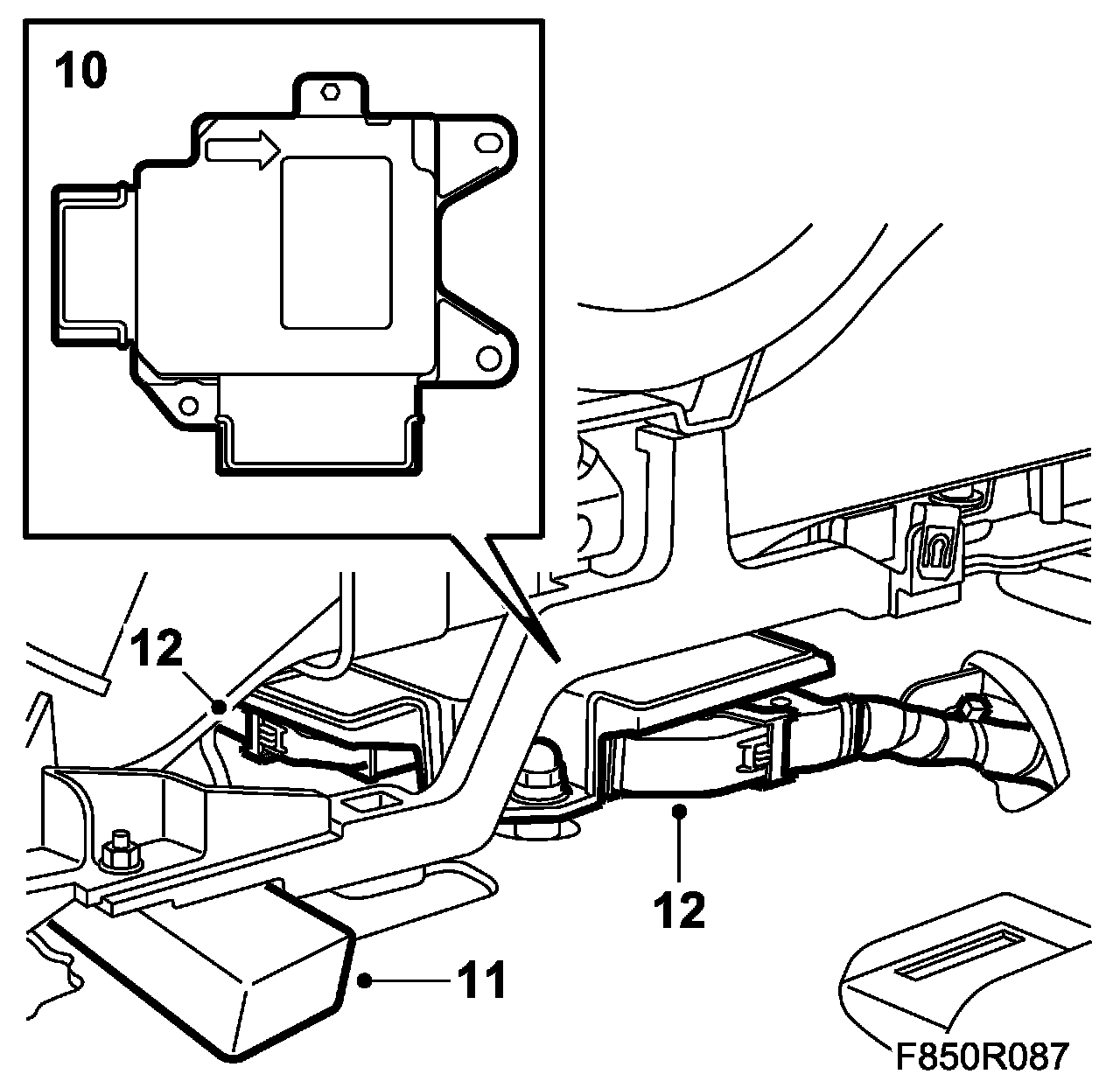 10
12
12
11
F850R087