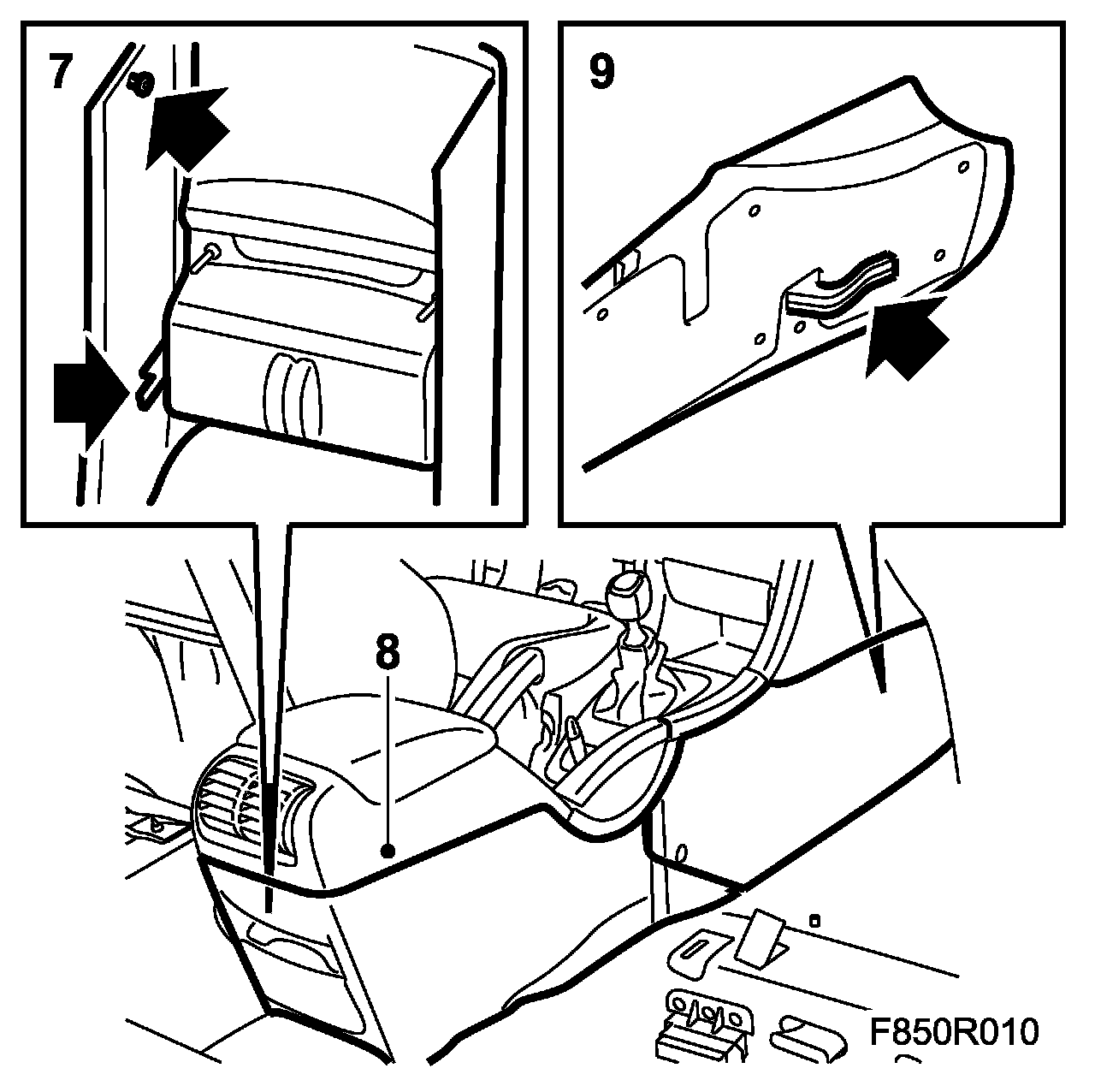 7

9

8

F850R010