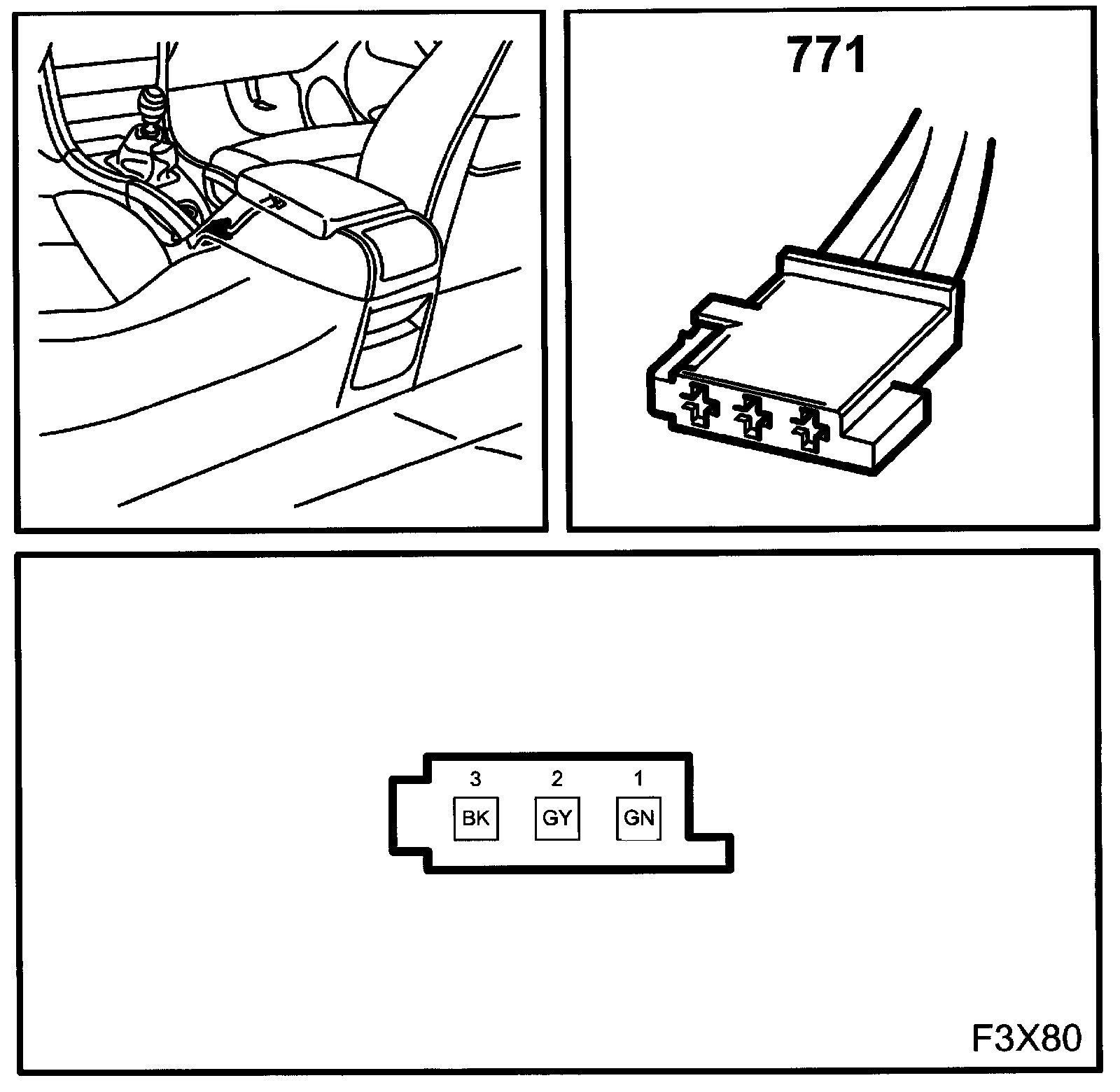 771

3 2 1
BK GY GN

F3X80