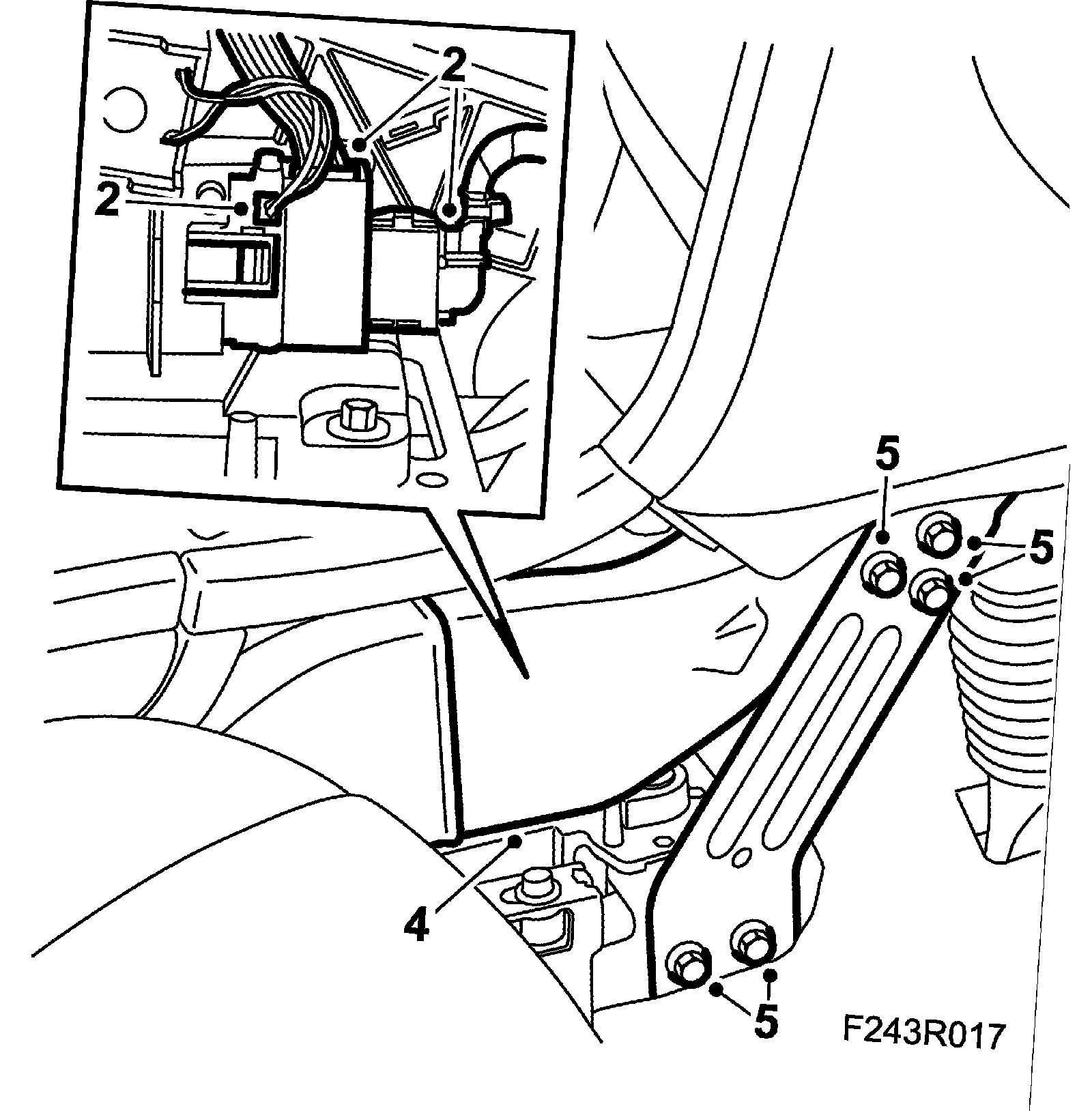 2
2
5
5
4
5
F243R017