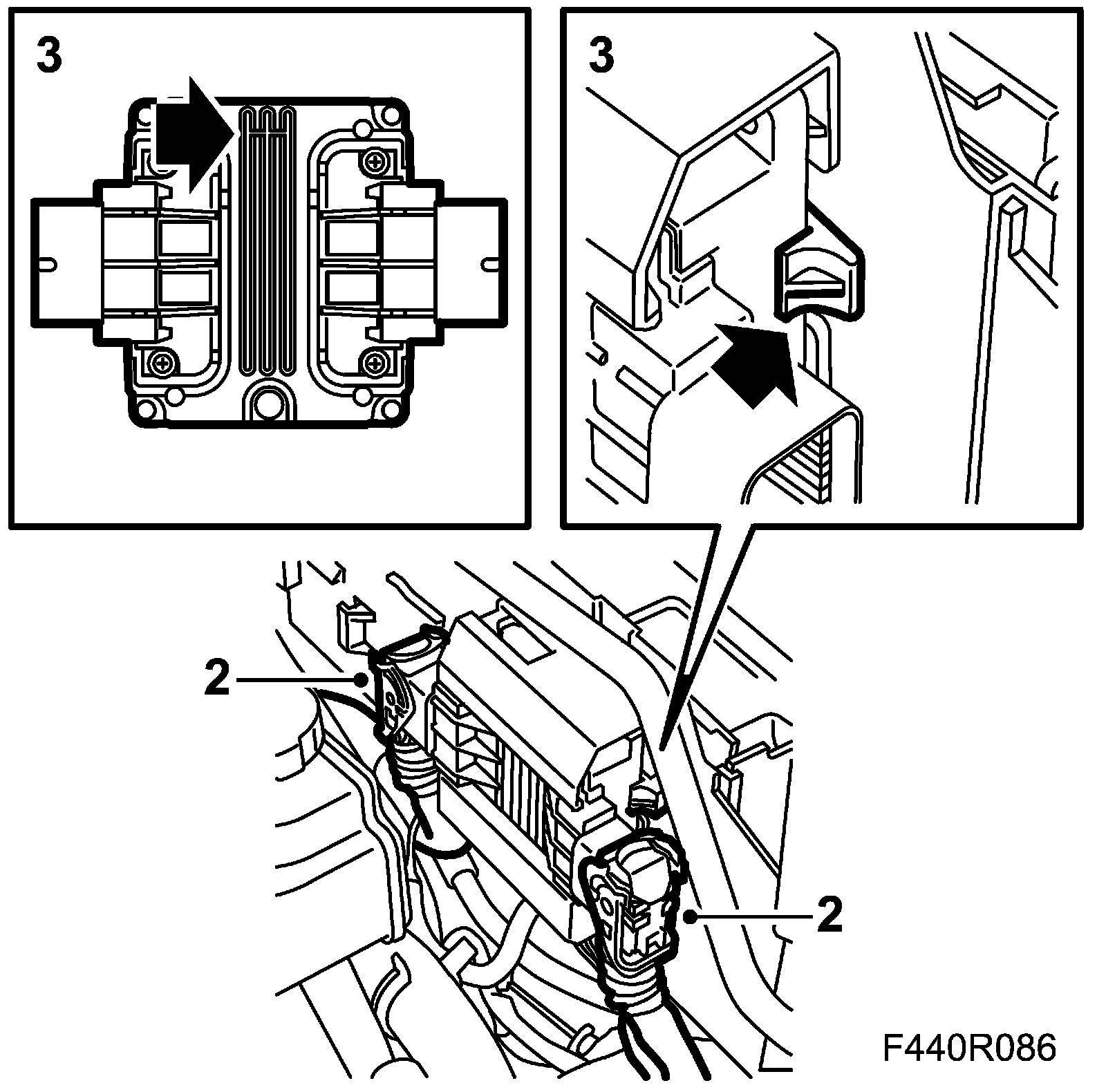 3

3

2

2

F440R086