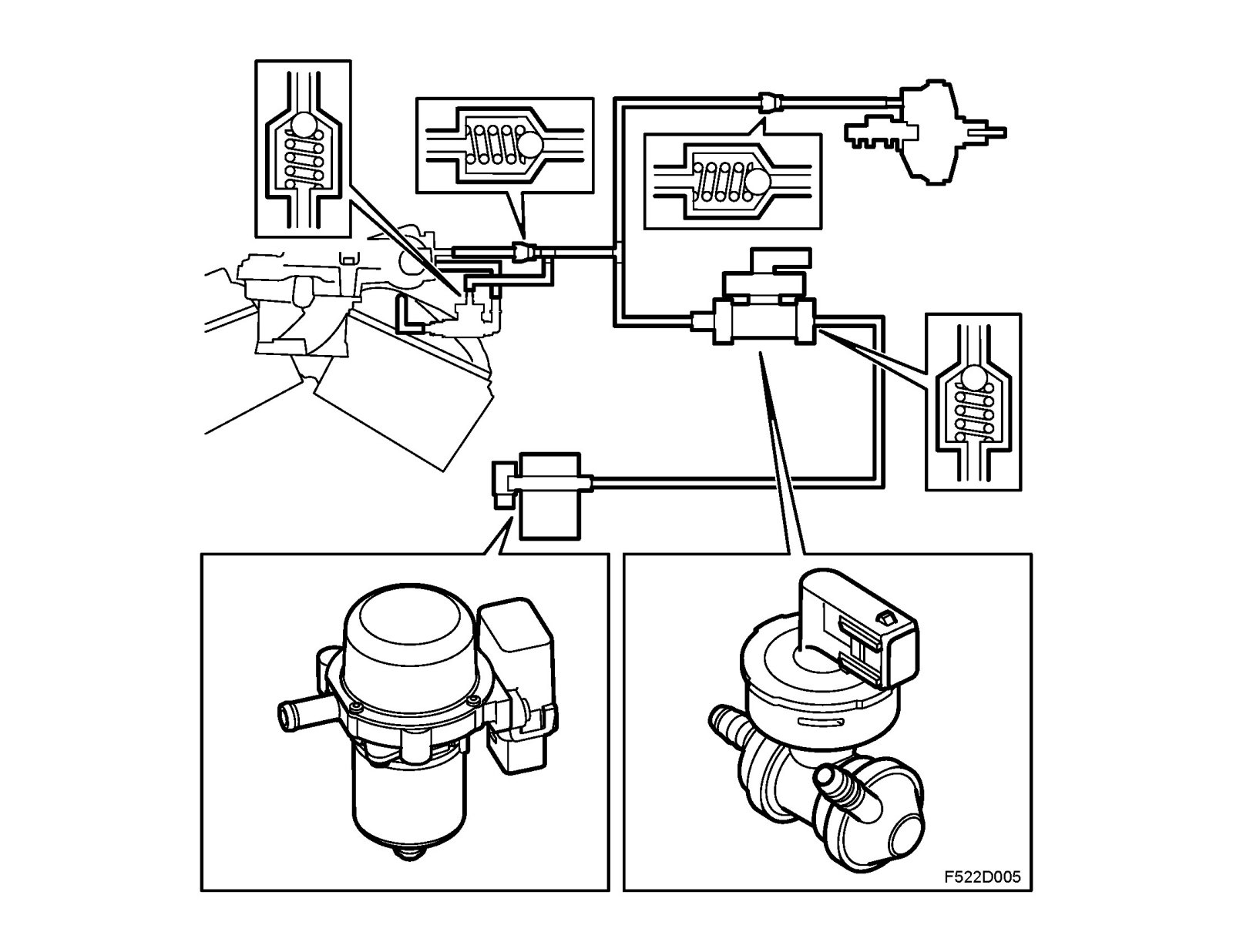 F522D005