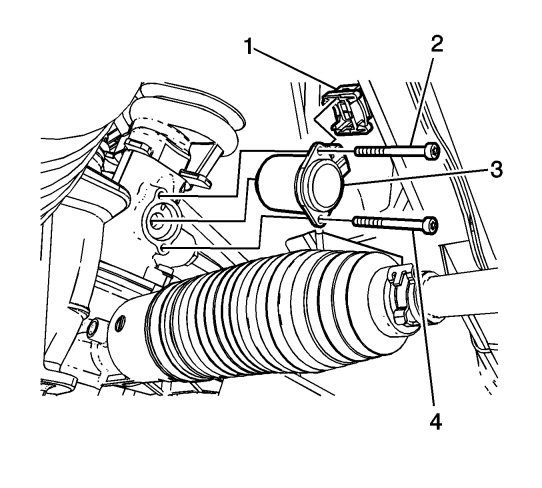 1
2
3
4