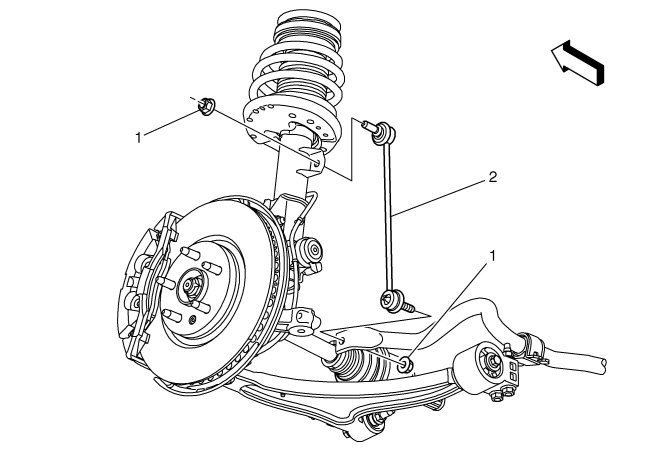 1
2
1