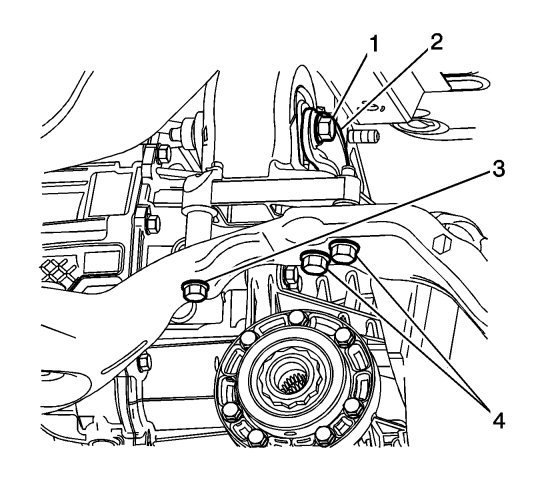 1
2
3
4