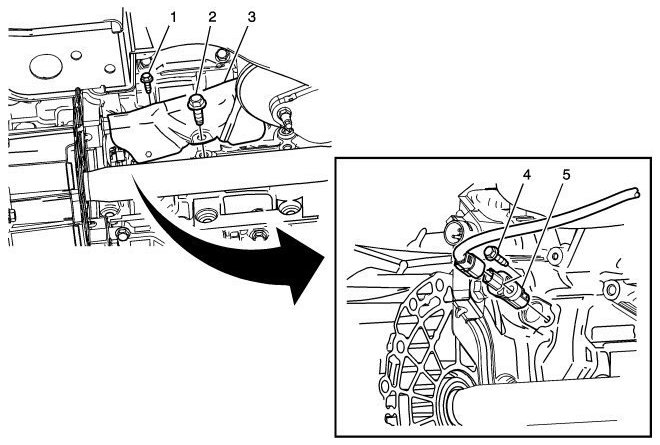 1
2
3
4
5