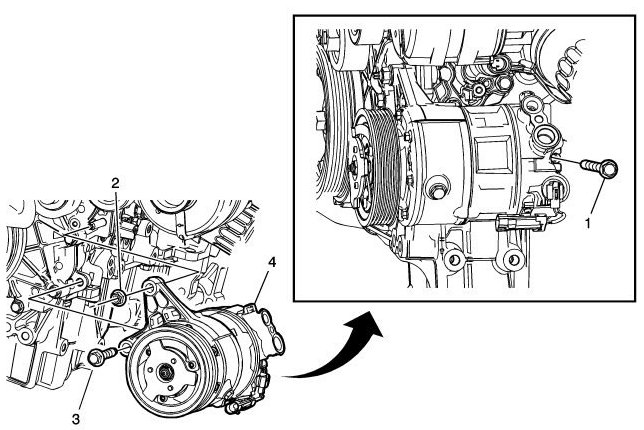 2
4
3
1