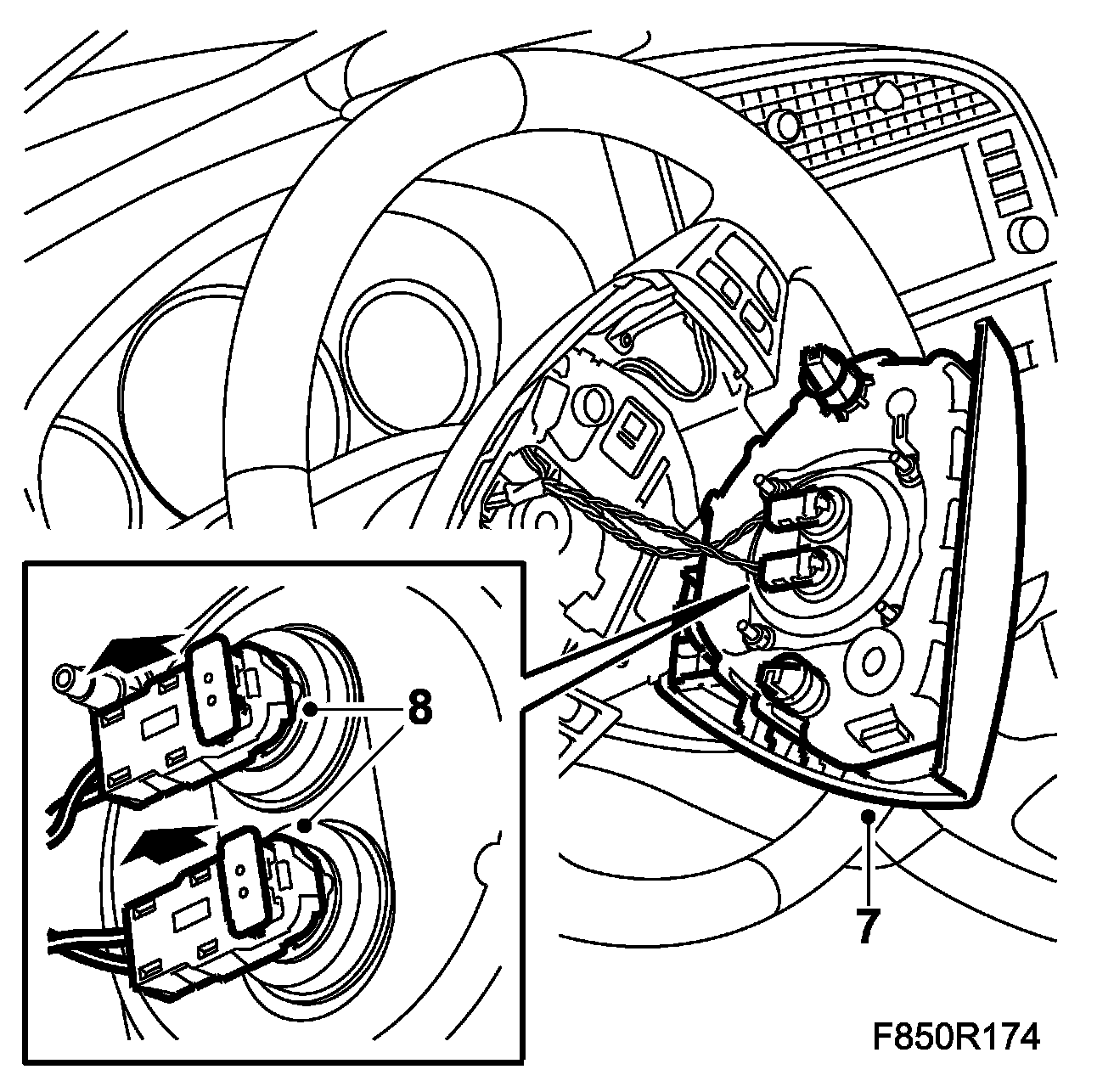 8
7
F850R174