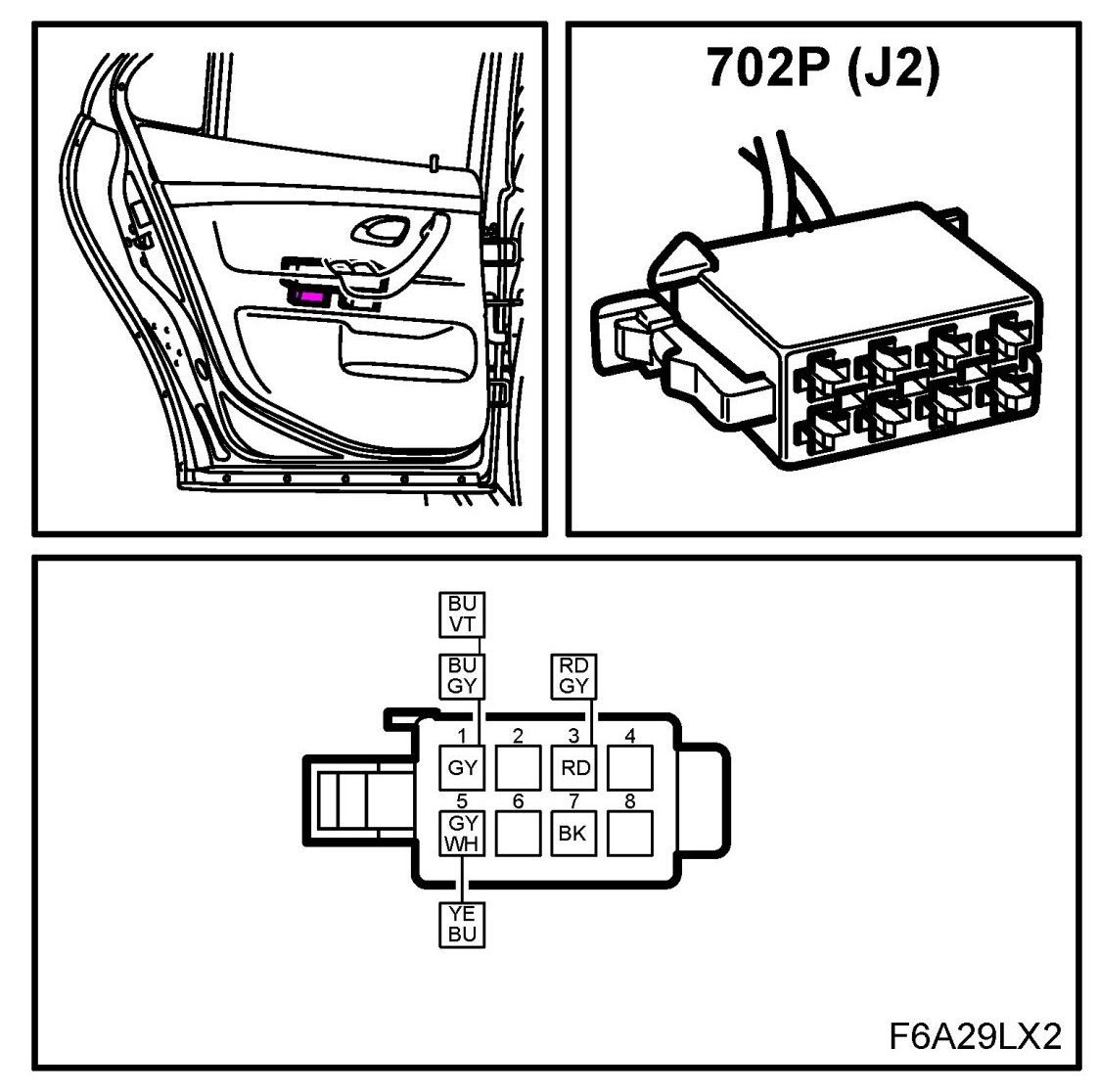 702P (J2)

BU
VT

BU
GY

RD
GY

1 2 3 4

GY RD

5 6 7 8

GY
WH

BK

YE
BU

F6A29LX2