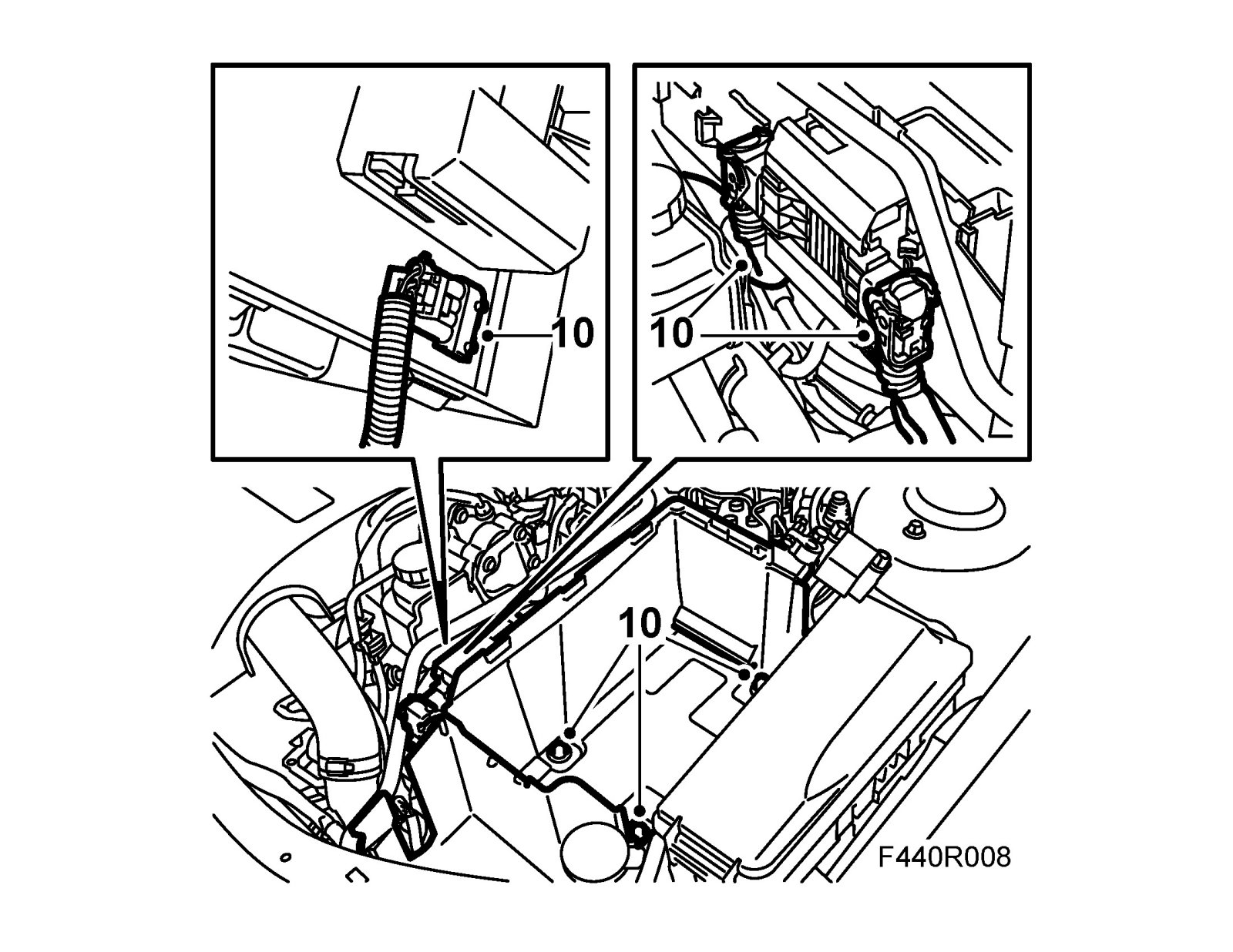 10

10

10

F440R008