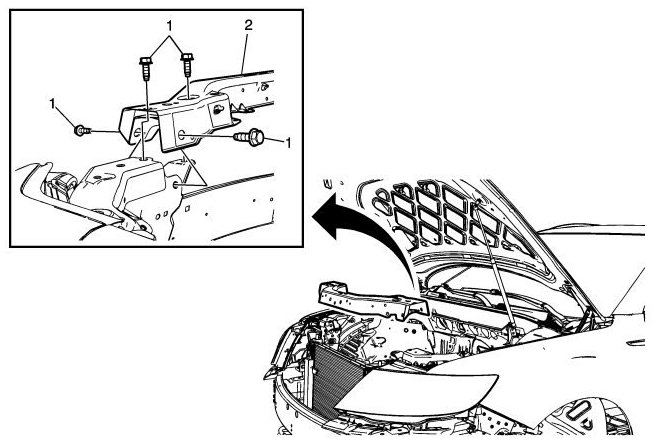 1
2
1
1