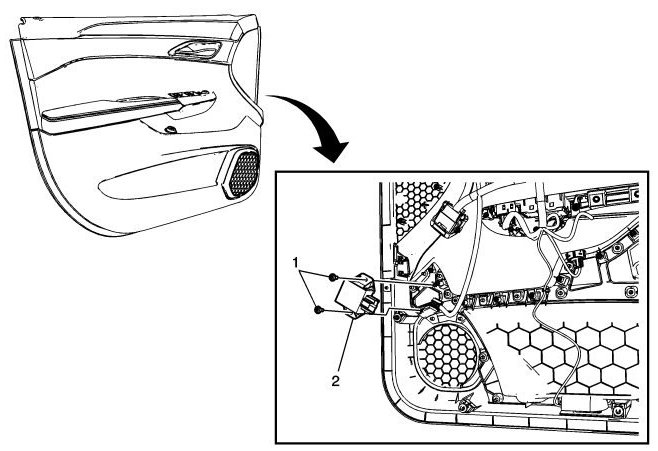 1

2