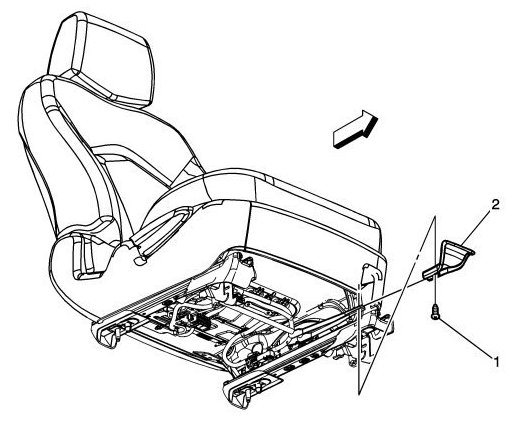 2

1