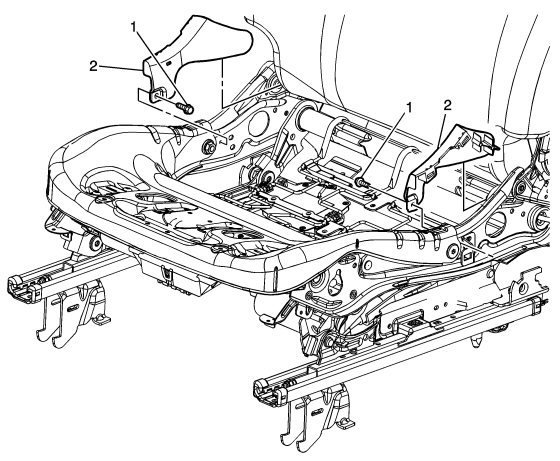 1
2
1
2