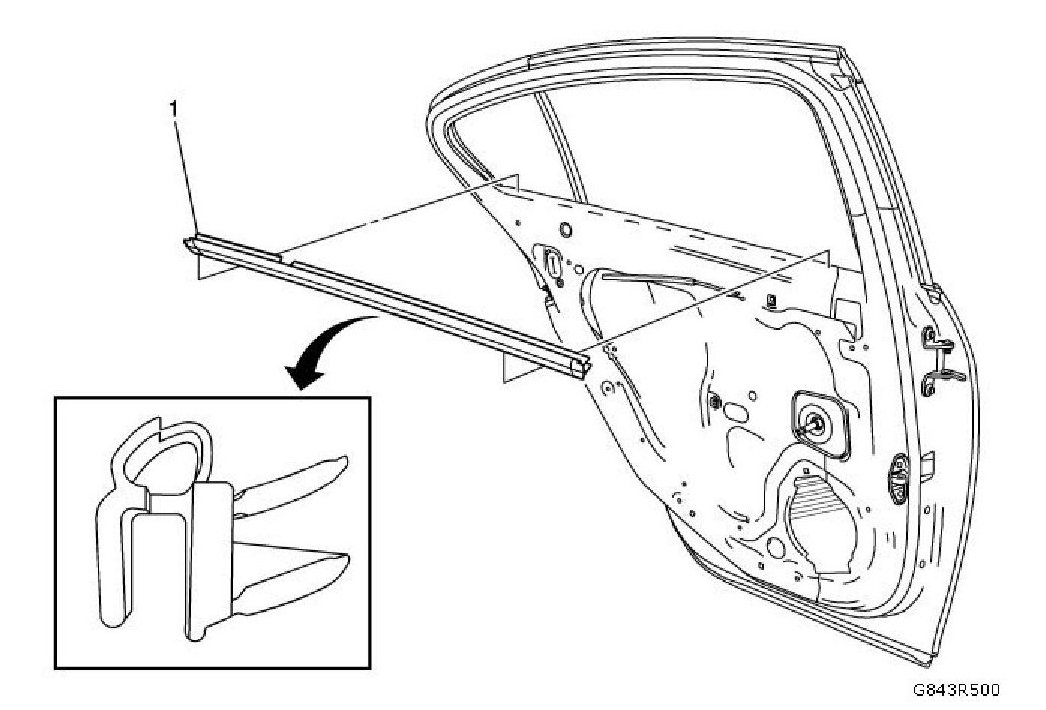 1

G843R500