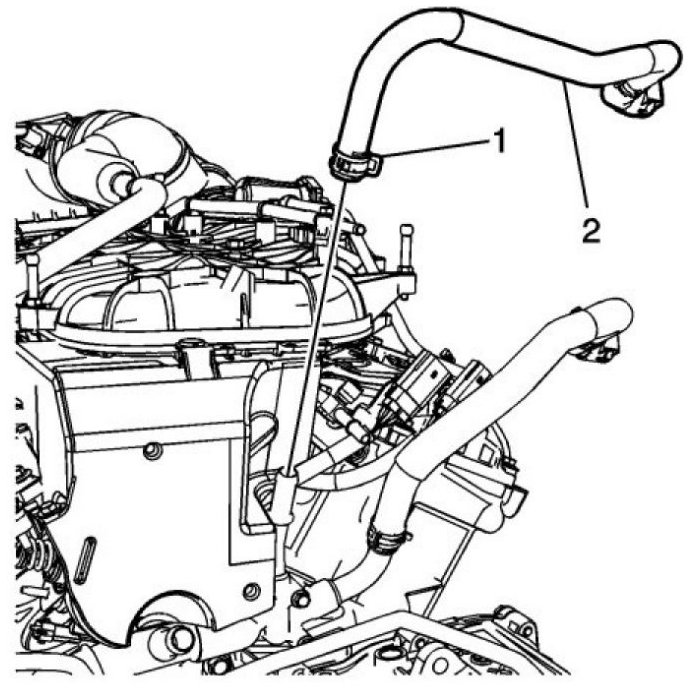 1
2