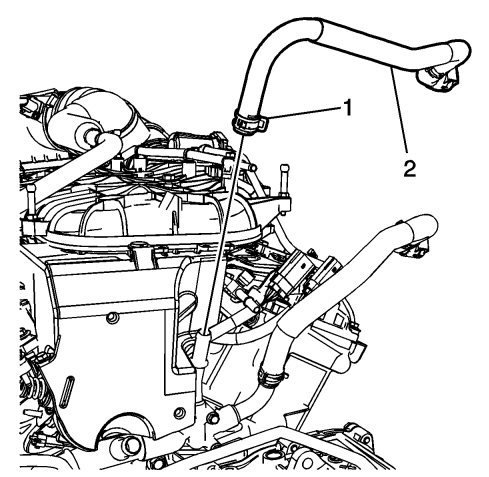 1
2