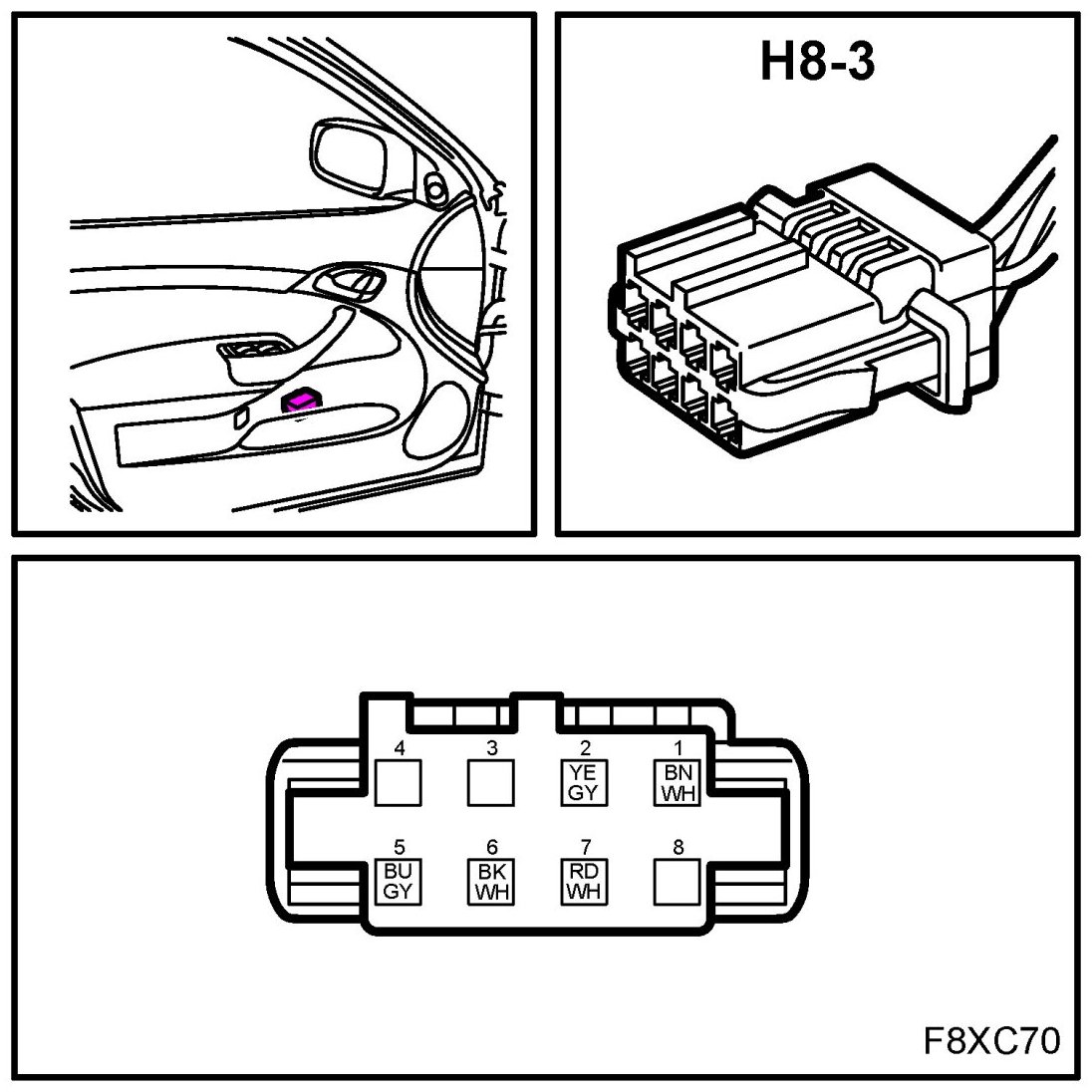 H8-3

4

3

2
YE
GY

1
BN
WH

5
BU
GY

6
BK
WH

7
RD
WH

8

F8XC70