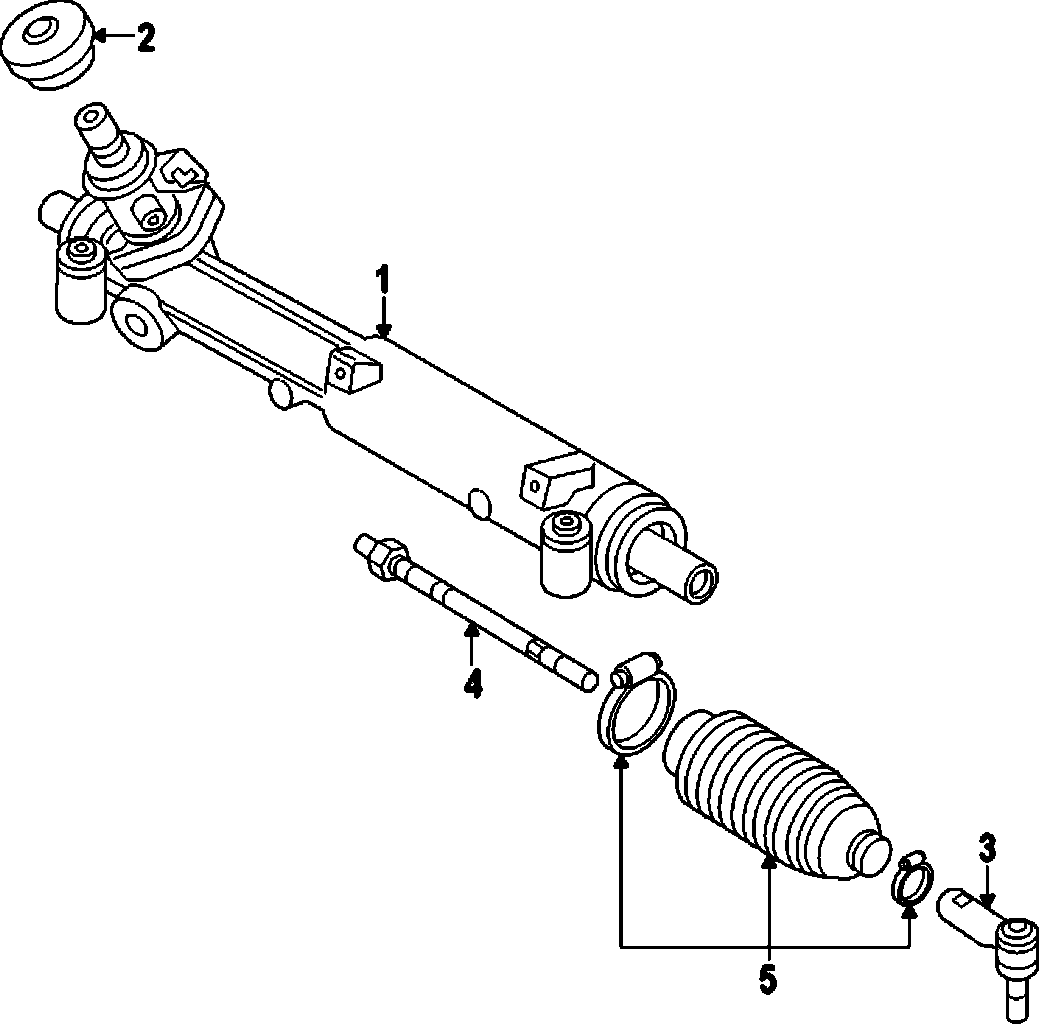 2
1
4
3
5