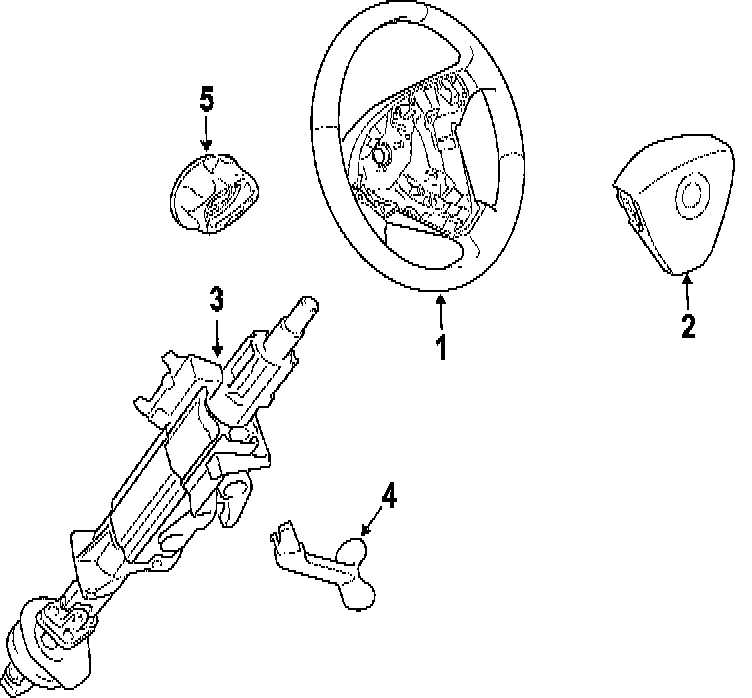 5
3
1
2
4