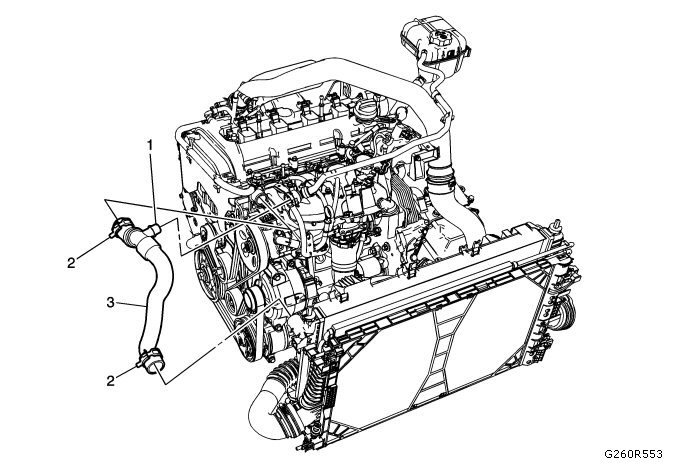 1
2
3
2
G260R553