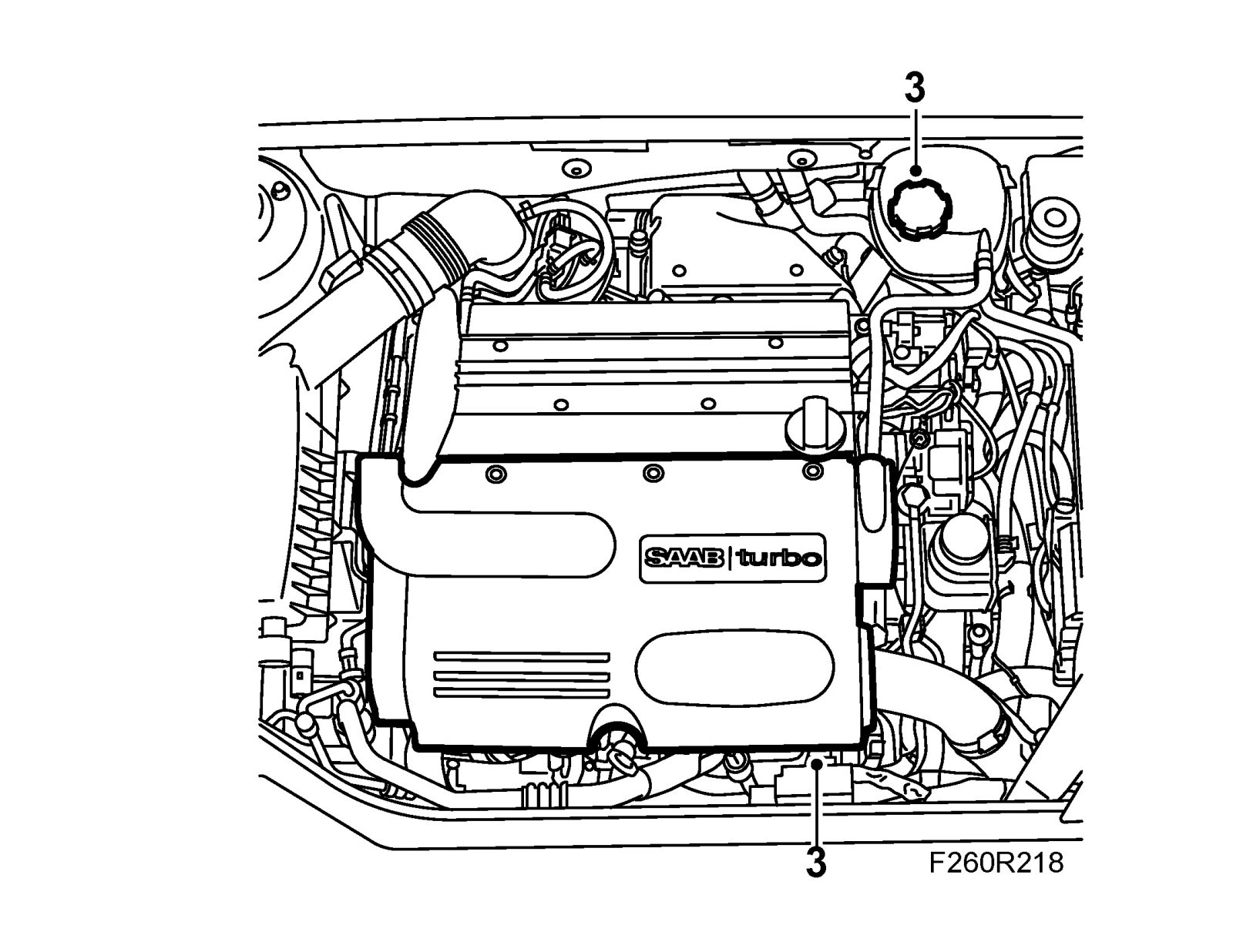 3

SAAB | turbo

3

F260R218